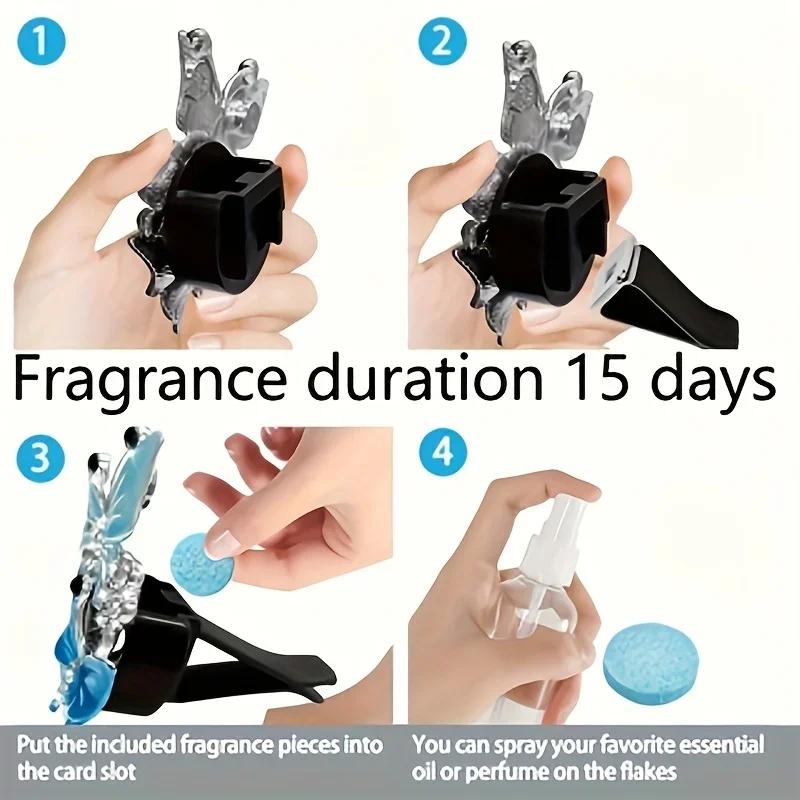 1

2

Fragrance duration 15 days

3

4

Put the included fragrance pieces into the card slot

You can spray your favorite essential oil or perfume on the flakes