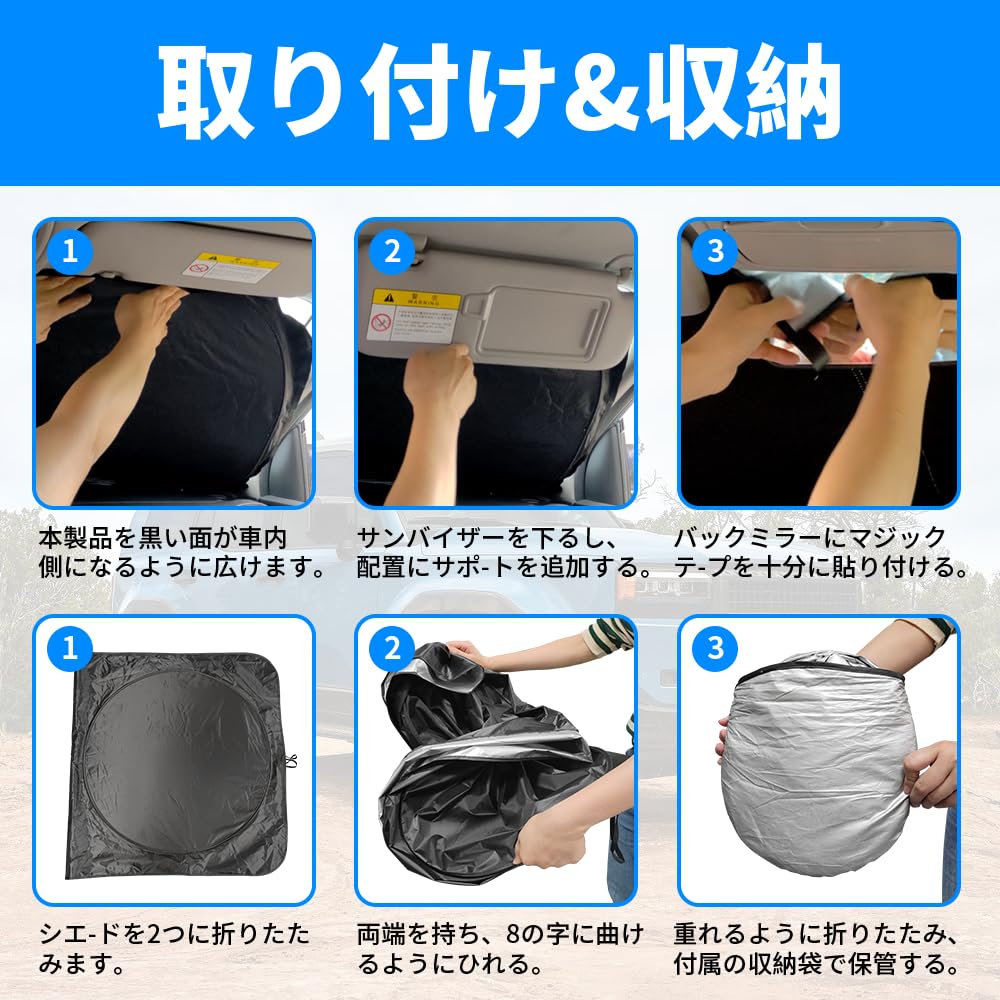 取り付け&収納

1

本製品を黒い面が車内側になるように広けます。

2

警告
WARNING

サンバイザーを下ろし、配置にサポ-トを追加する。

3

バックミラーにマジックテ-プを十分に貼り付ける。

1

シエ-ドを2つに折りたたみます。

2

両端を持ち、8の字に曲けるようにひれる。

3

重れるように折りたたみ、付属の収納袋で保管する。