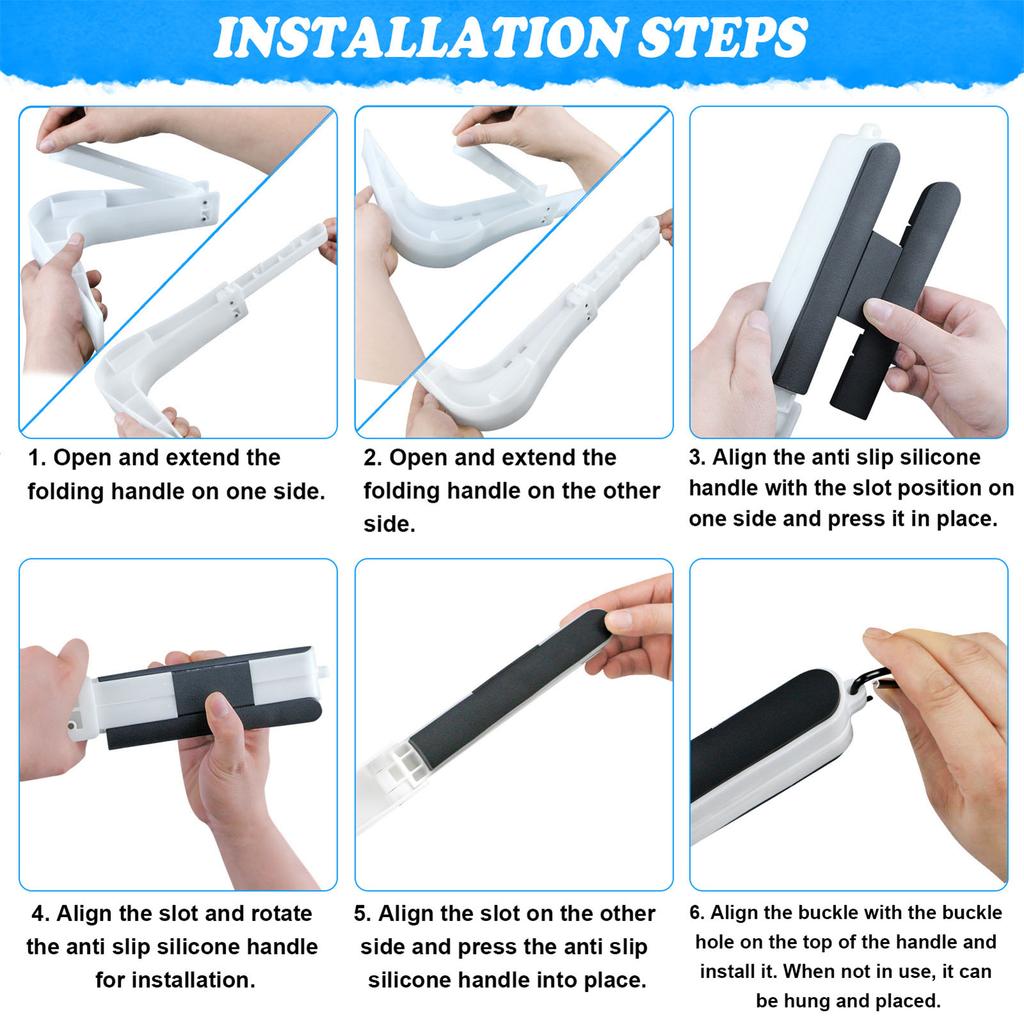 INSTALLATION STEPS

1. Open and extend the folding handle on one side.

2. Open and extend the folding handle on the other side.

3. Align the anti slip silicone handle with the slot position on one side and press it in place.

4. Align the slot and rotate the anti slip silicone handle for installation.

5. Align the slot on the other side and press the anti slip silicone handle into place.

6. Align the buckle with the buckle hole on the top of the handle and install it. When not in use, it can be hung and placed.