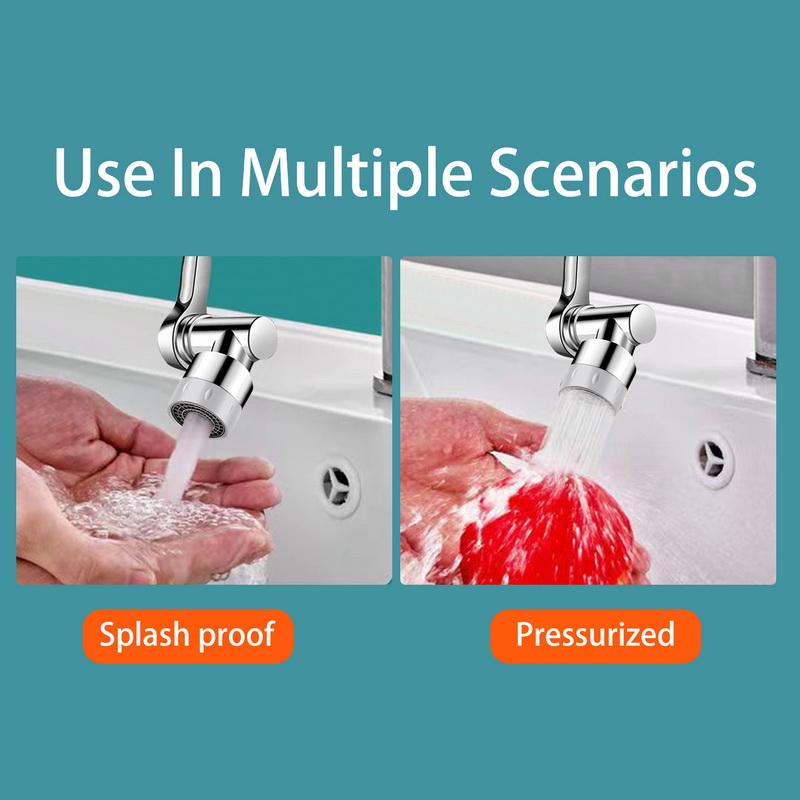 Use In Multiple Scenarios

Splash proof

Pressurized