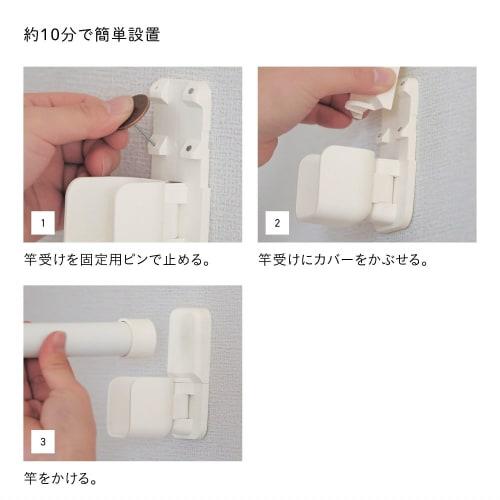 約10分で簡単設置

1

竿受けを固定用ピンで止める。

2

竿受けにカバーをかぶせる。

3

竿をかける。