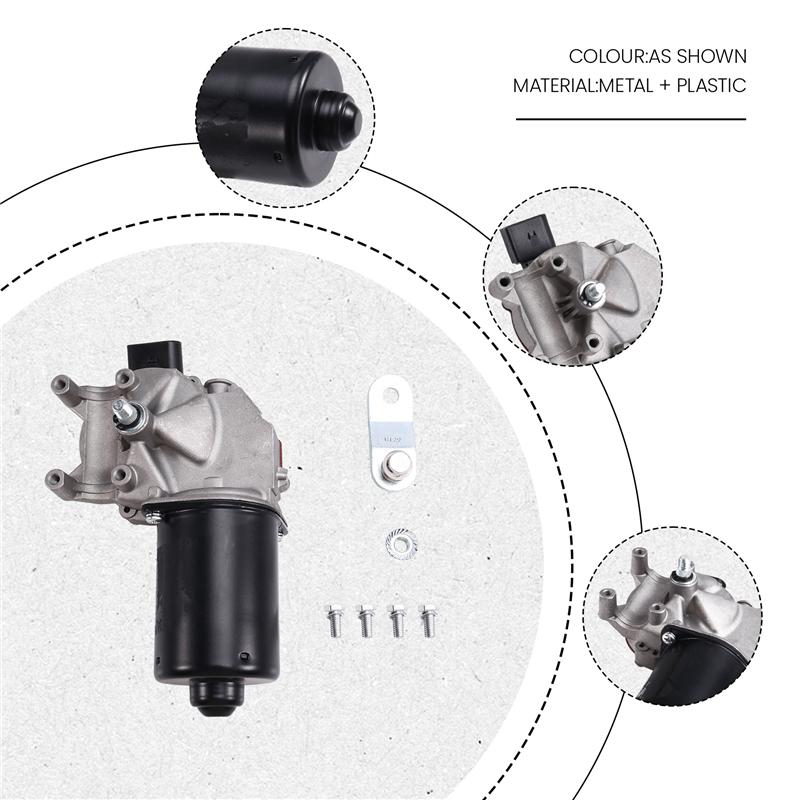 COLOUR:AS SHOWN
MATERIAL:METAL + PLASTIC