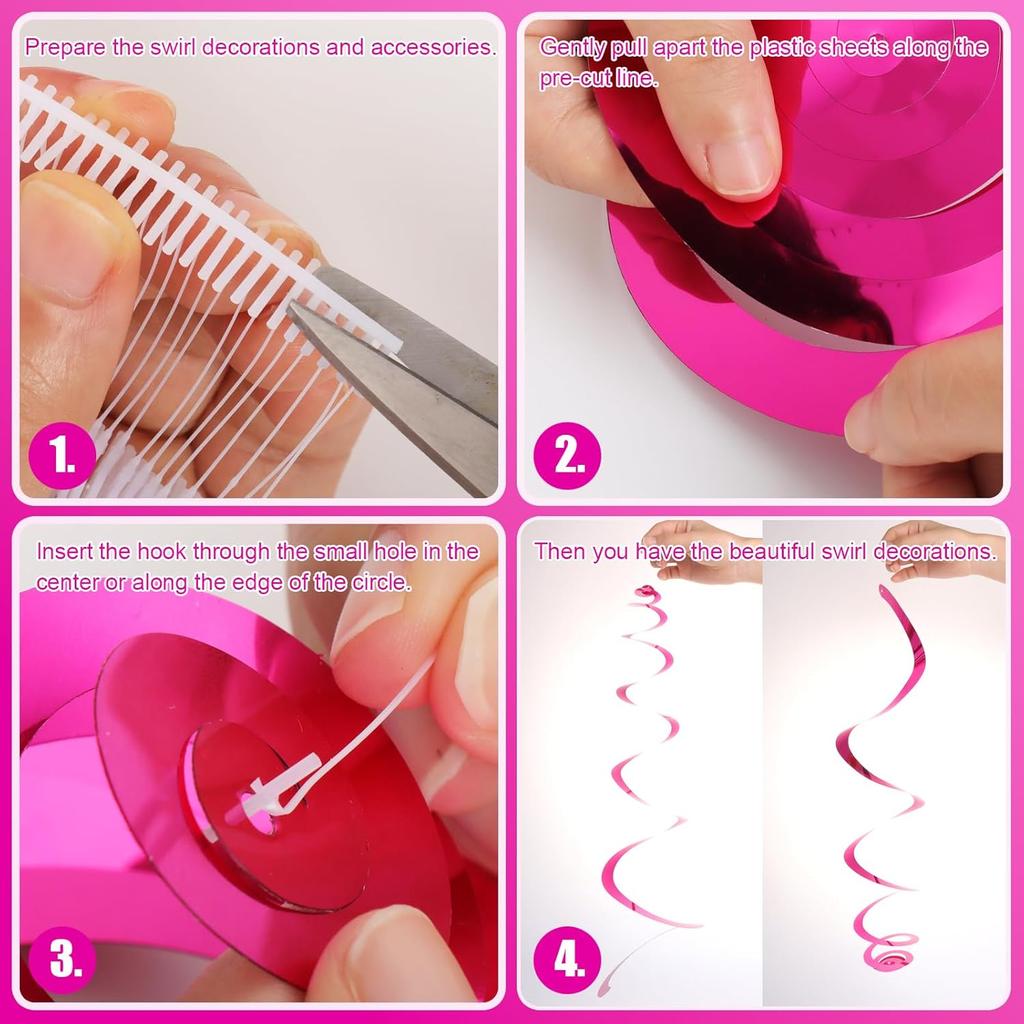 Prepare the swirl decorations and accessories.

1.

Gently pull apart the plastic sheets along the pre-cut line.

2.

Insert the hook through the small hole in the center or along the edge of the circle.

3.

Then you have the beautiful swirl decorations.

4.