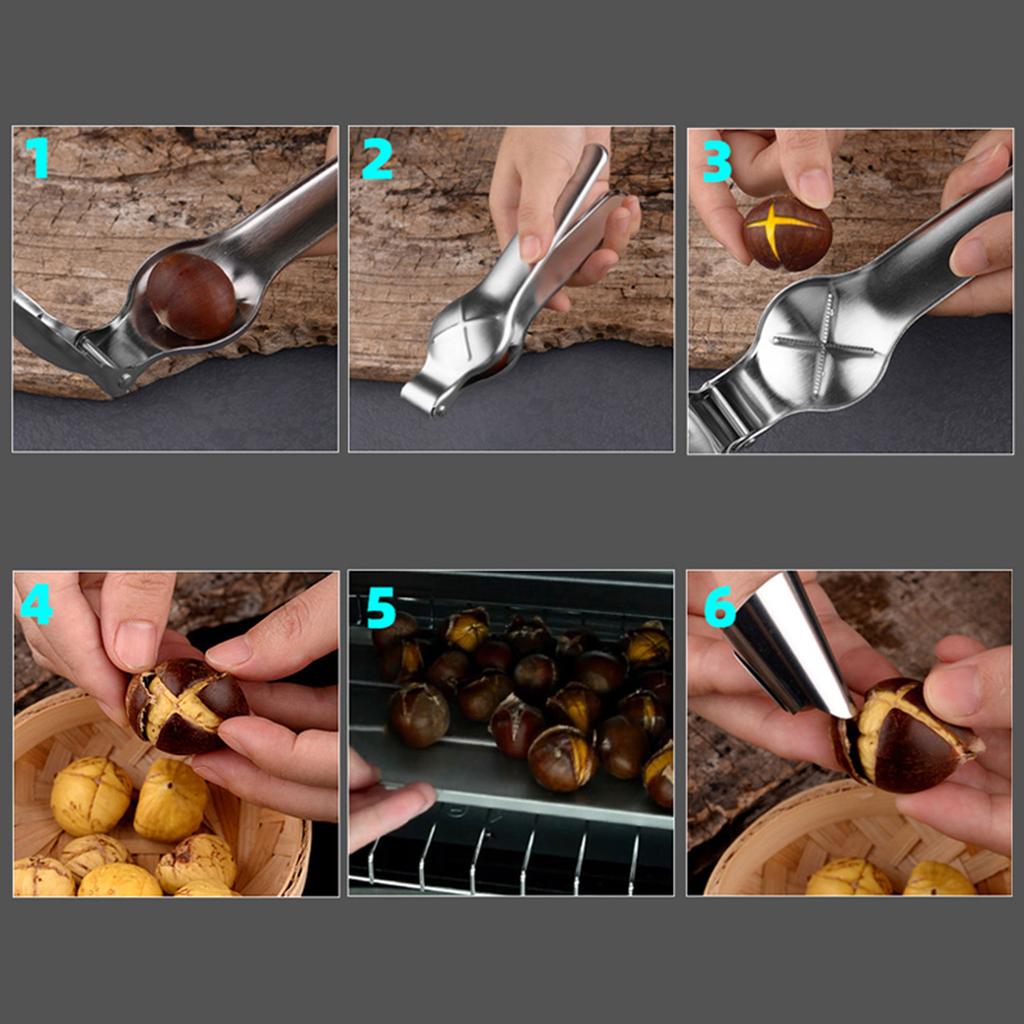 1

2

3

4

5

6