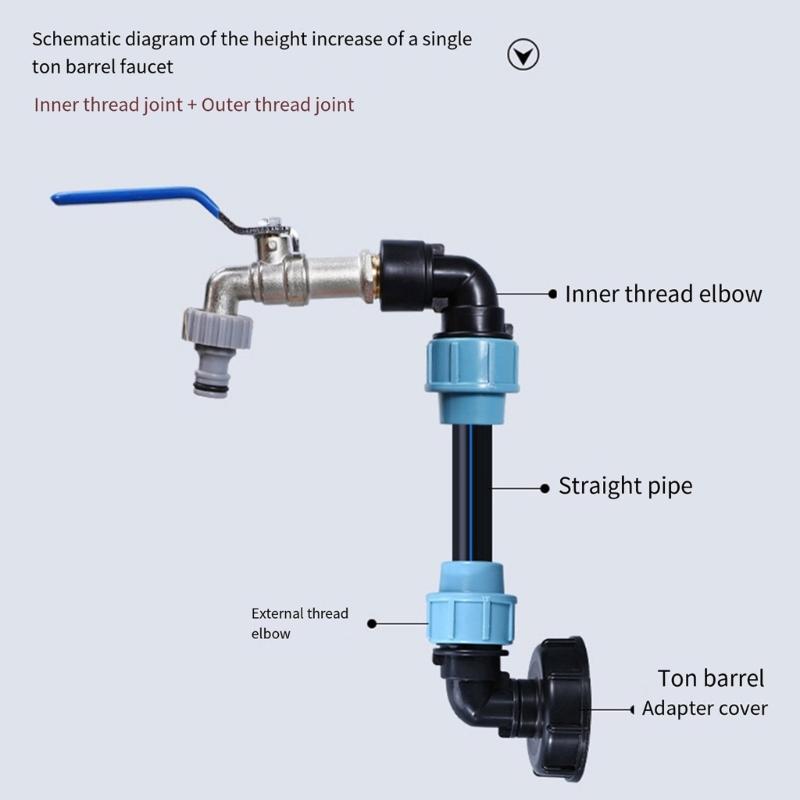 Schematic diagram of the height increase of a single ton barrel faucet

Inner thread joint + Outer thread joint

Inner thread elbow

Straight pipe

External thread elbow

Ton barrel
Adapter cover