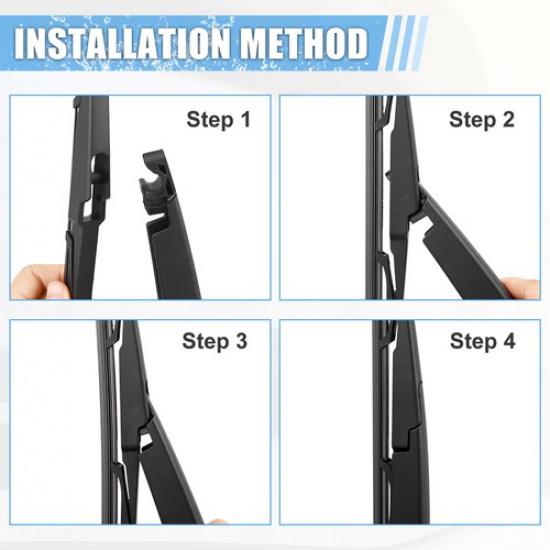 INSTALLATION METHOD

Step 1

Step 2

Step 3

Step 4