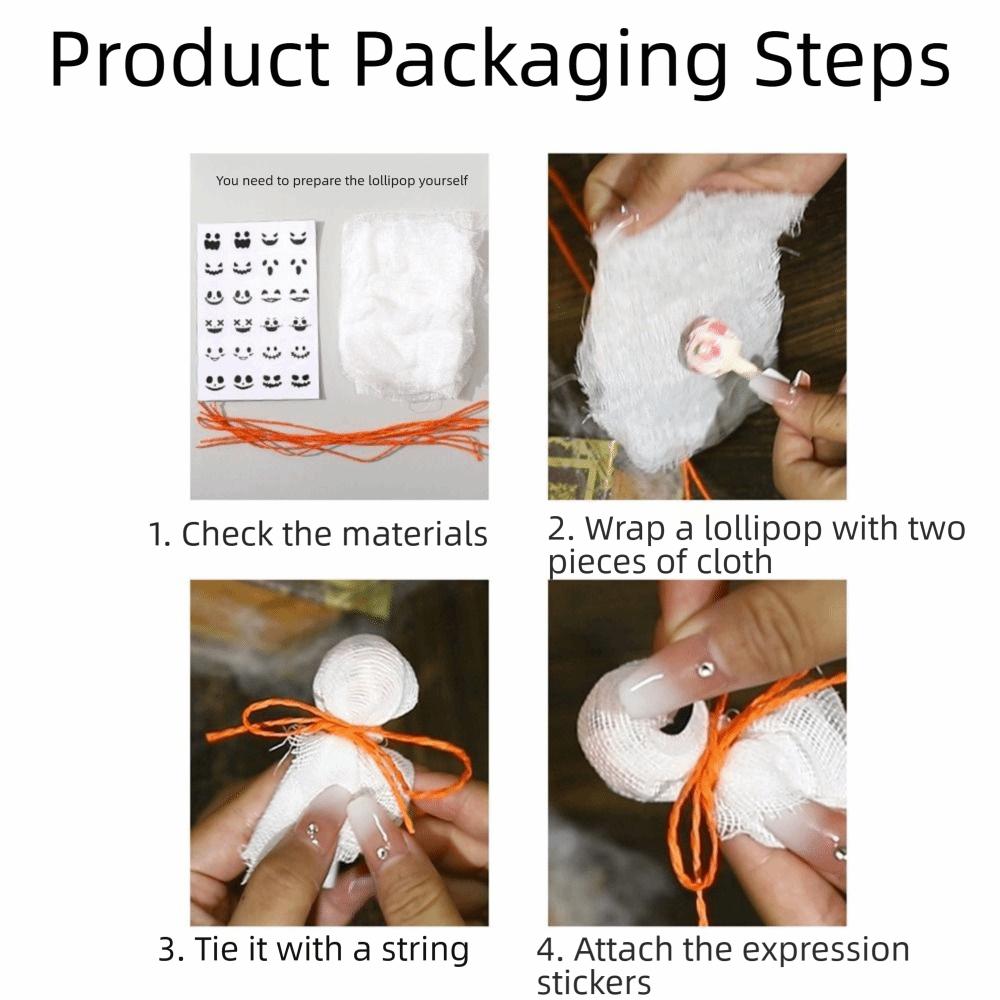 Product Packaging Steps

You need to prepare the lollipop yourself

1. Check the materials

2. Wrap a lollipop with two pieces of cloth

3. Tie it with a string

4. Attach the expression stickers