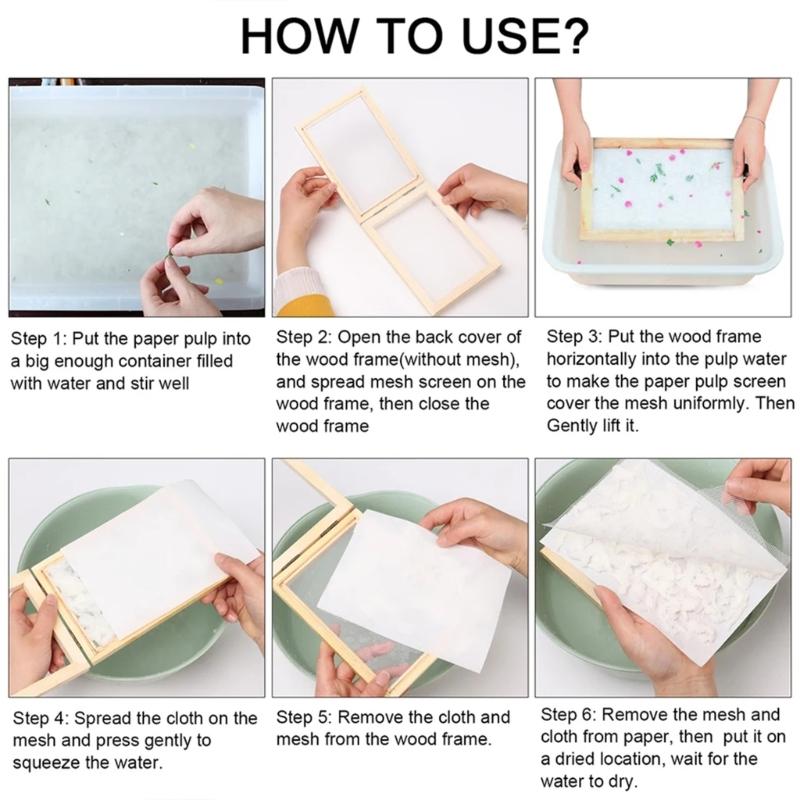 HOW TO USE?

Step 1: Put the paper pulp into a big enough container filled with water and stir well

Step 2: Open the back cover of the wood frame(without mesh), and spread mesh screen on the wood frame, then close the wood frame

Step 3: Put the wood frame horizontally into the pulp water to make the paper pulp screen cover the mesh uniformly. Then Gently lift it.

Step 4: Spread the cloth on the mesh and press gently to squeeze the water.

Step 5: Remove the cloth and mesh from the wood frame.

Step 6: Remove the mesh and cloth from paper, then put it on a dried location, wait for the water to dry.