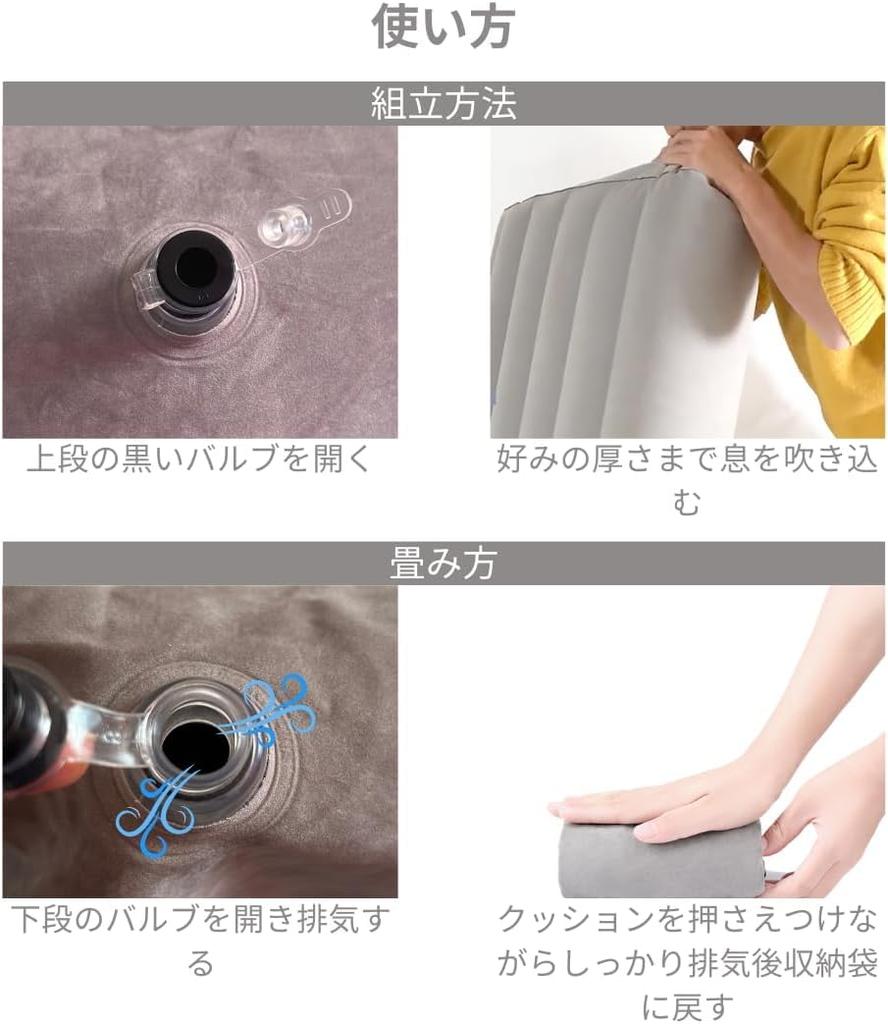 使い方

組立方法

上段の黒いバルブを開く

好みの厚さまで息を吹き込む

畳み方

下段のバルブを開き排気する

クッションを押さえつけながらしっかり排気後収納袋に戻す