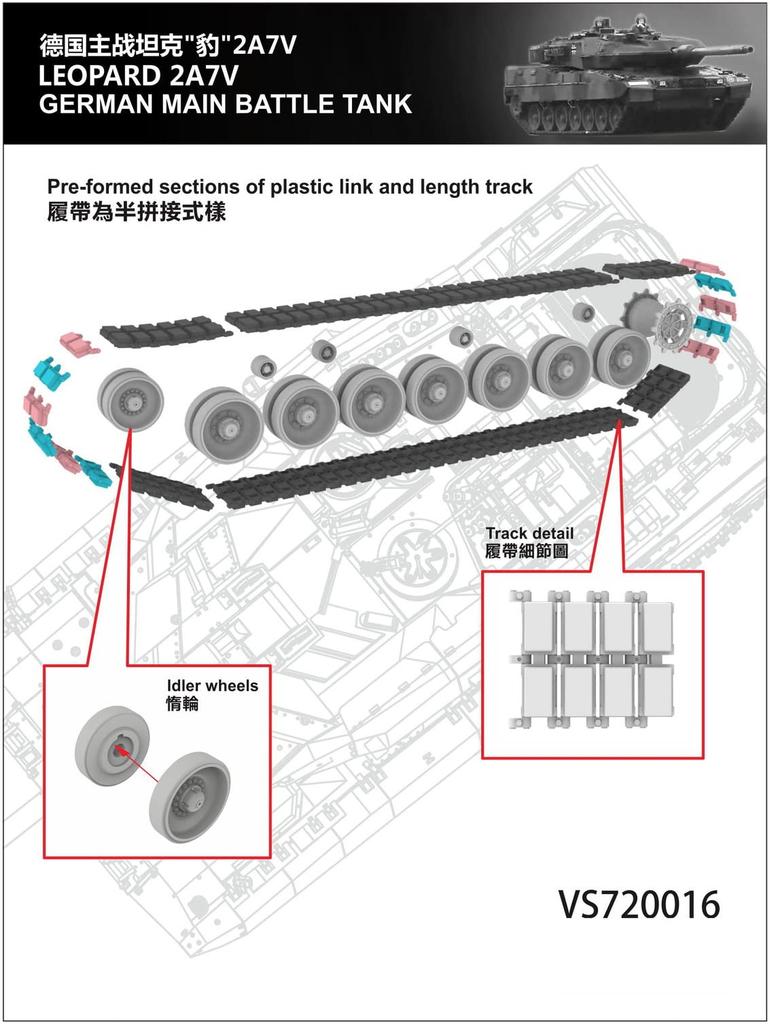 德国主战坦克"豹"2A7V
LEOPARD 2A7V
GERMAN MAIN BATTLE TANK

Pre-formed sections of plastic link and length track
履帶為半拼接式樣

Track detail
履帶細節圖

Idler wheels
惰輪

VS720016