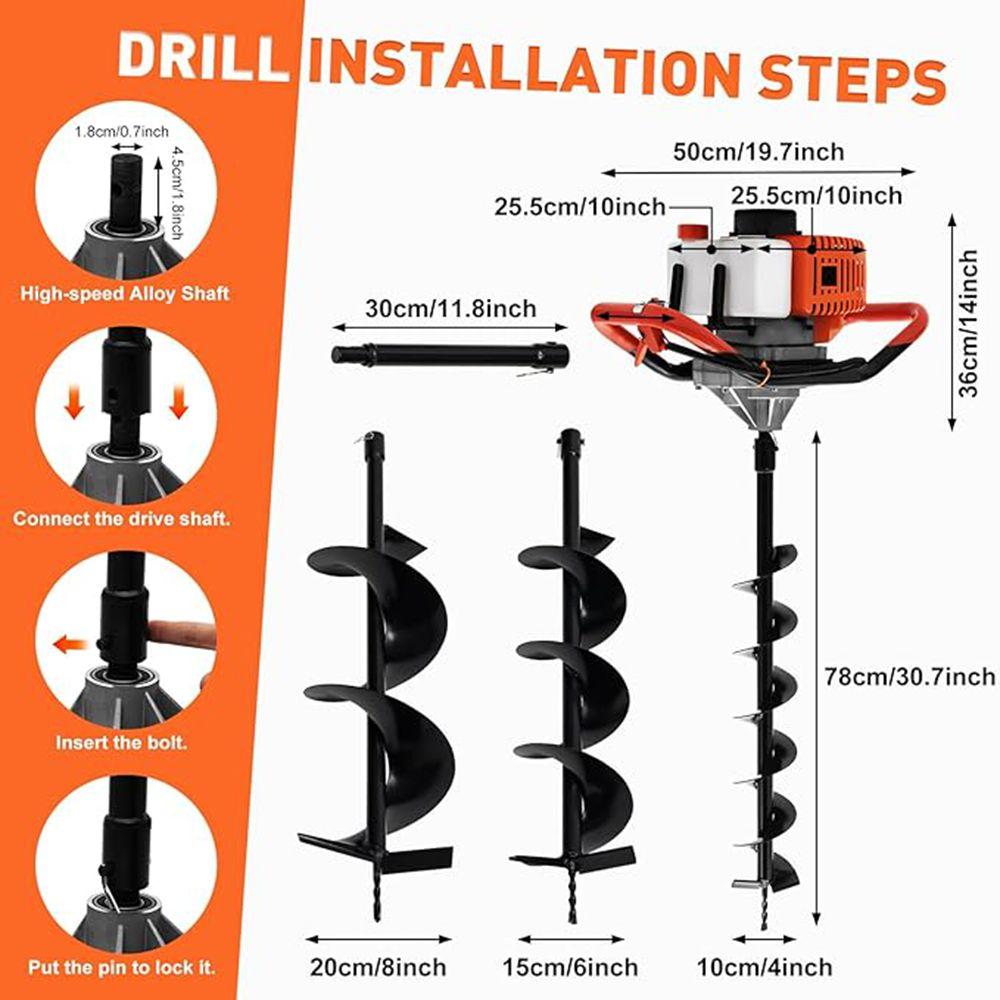 DRILL INSTALLATION STEPS

1.8cm/0.7inch
4.5cm/1.8inch
High-speed Alloy Shaft

Connect the drive shaft.

Insert the bolt.

Put the pin to lock it.

50cm/19.7inch
25.5cm/10inch
25.5cm/10inch
36cm/14inch
30cm/11.8inch
78cm/30.7inch
20cm/8inch
15cm/6inch
10cm/4inch