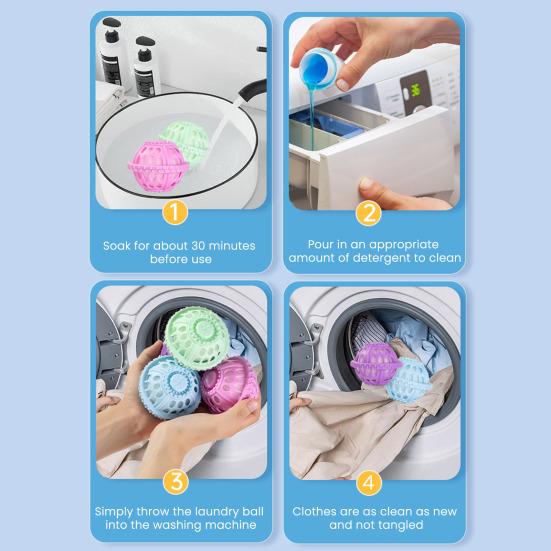 1

Soak for about 30 minutes before use

2

Pour in an appropriate amount of detergent to clean

3

Simply throw the laundry ball into the washing machine

4

Clothes are as clean as new and not tangled