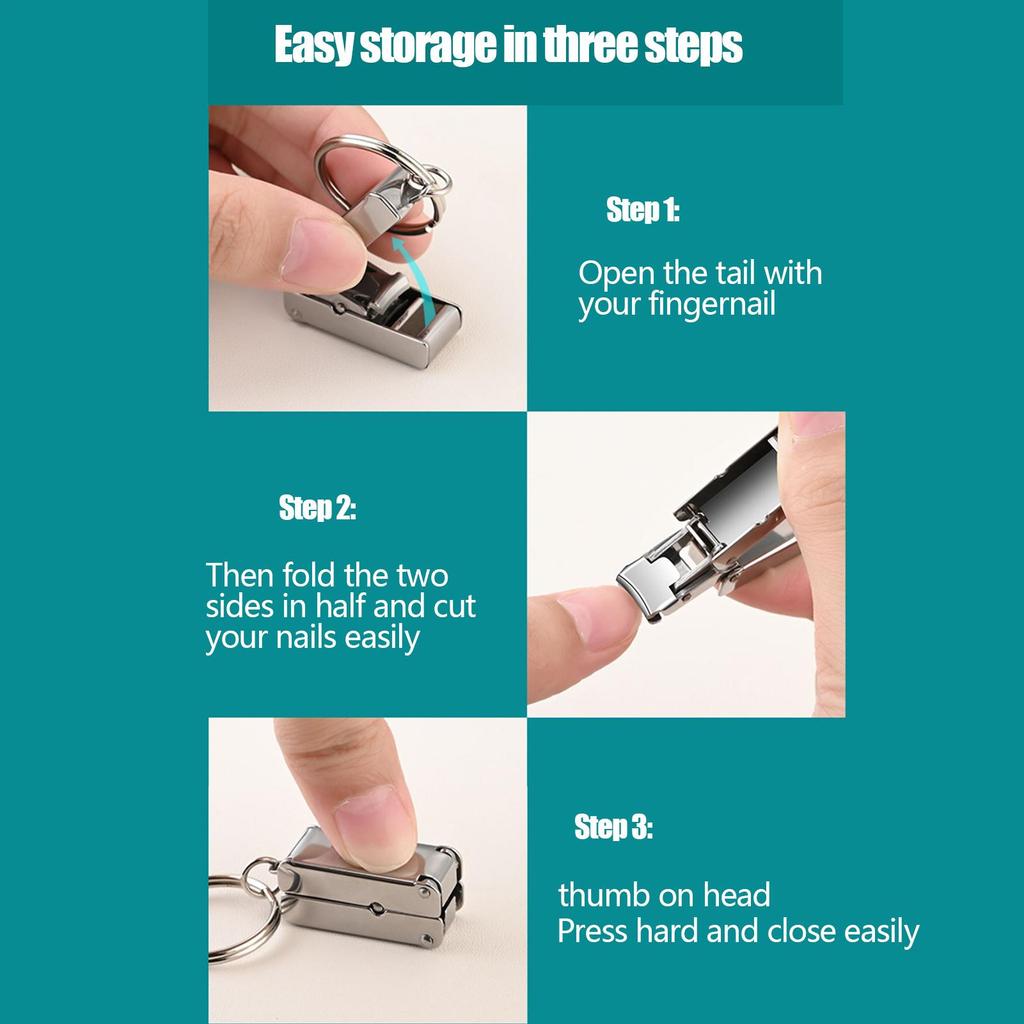 Easy storage in three steps

Step 1:

Open the tail with your fingernail

Step 2:

Then fold the two sides in half and cut your nails easily

Step 3:

thumb on head
Press hard and close easily