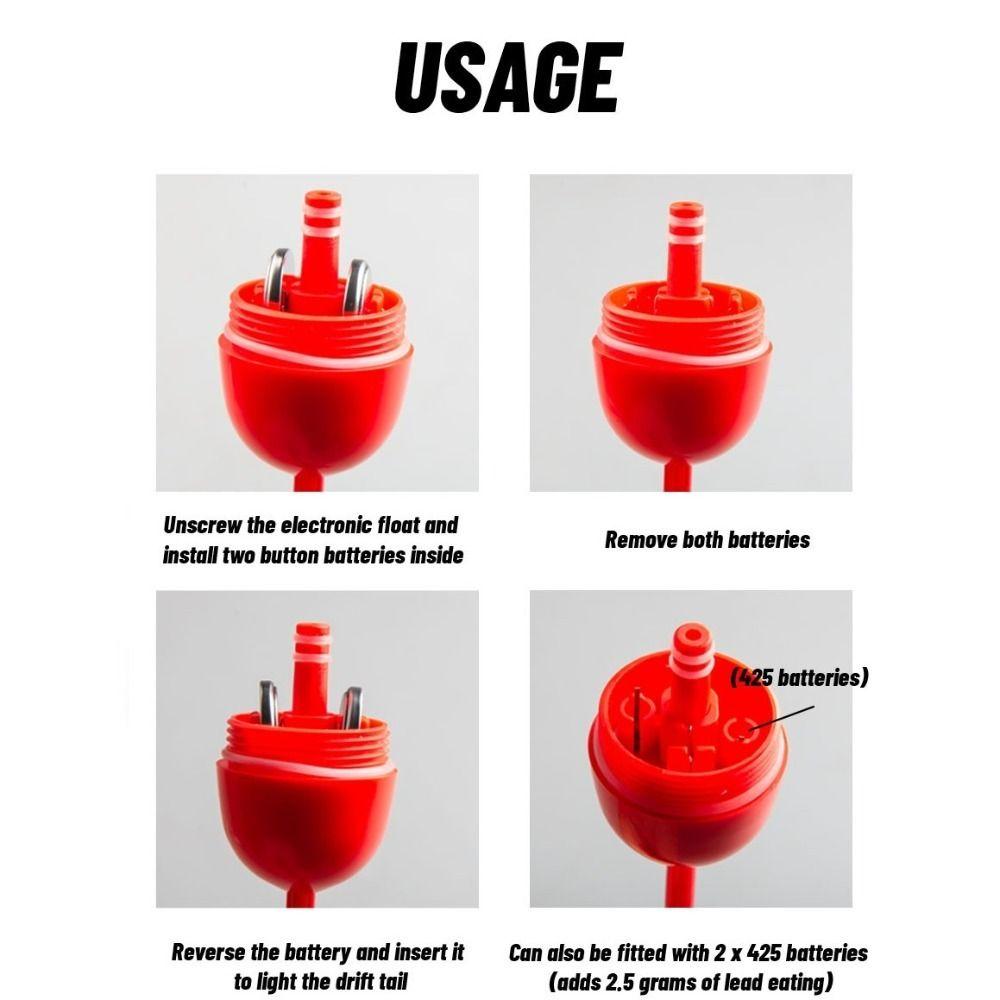 USAGE

Unscrew the electronic float and install two button batteries inside

Remove both batteries

(425 batteries)

Reverse the battery and insert it to light the drift tail

Can also be fitted with 2 x 425 batteries (adds 2.5 grams of lead eating)