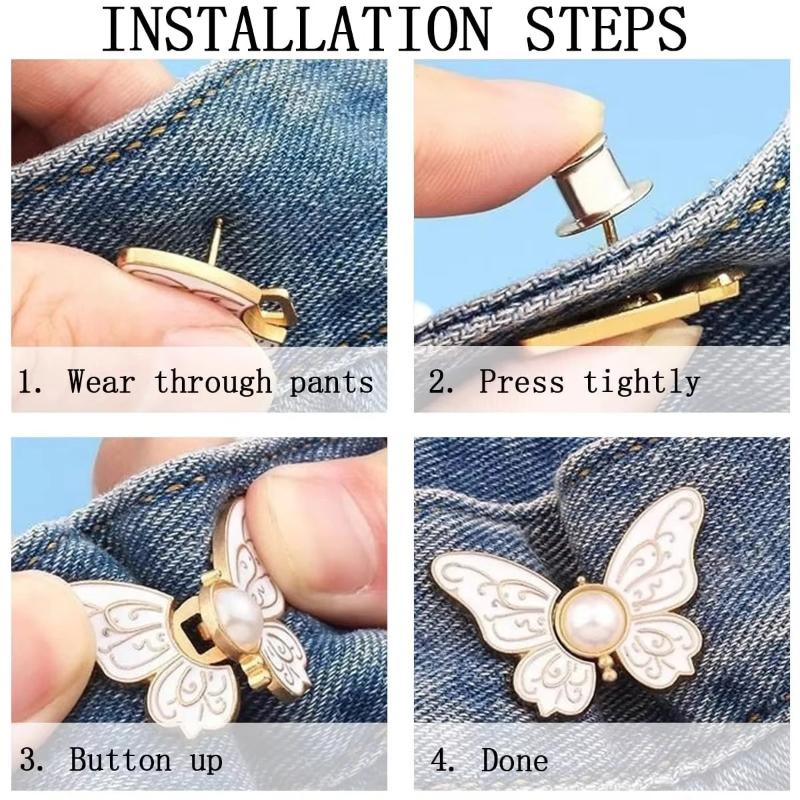 INSTALLATION STEPS

1. Wear through pants

2. Press tightly

3. Button up

4. Done