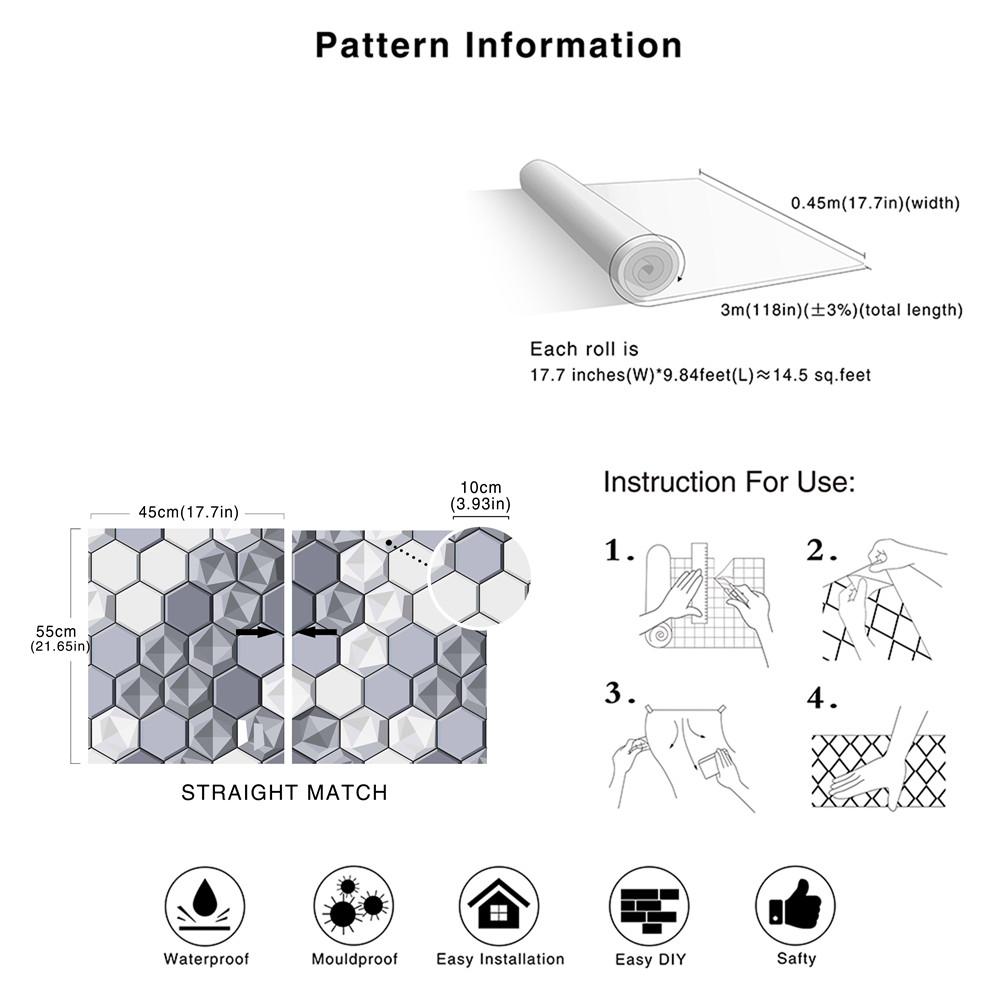 Pattern Information

0.45m(17.7in)(width)

3m(118in)(±3%)(total length)

Each roll is
17.7 inches(W)*9.84feet(L)≈14.5 sq.feet

45cm(17.7in)

10cm
(3.93in)

55cm
(21.65in)

STRAIGHT MATCH

Instruction For Use:

1.

2.

3.

4.

Waterproof

Mouldproof

Easy Installation

Easy DIY

Safty