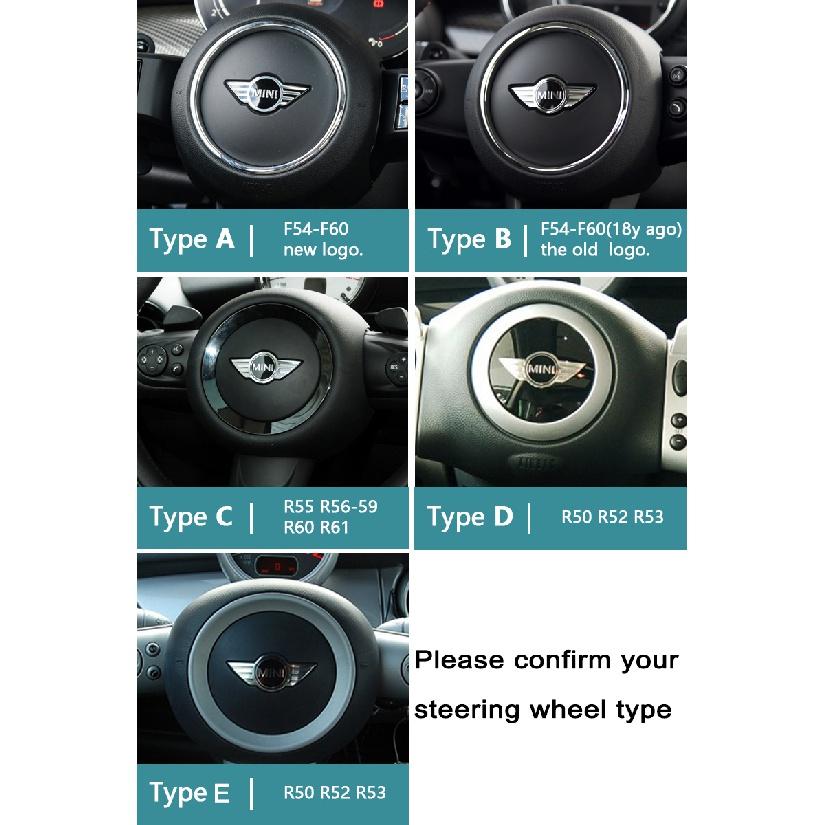 MINI

Type A | F54-F60 new logo.

MINI

Type B | F54-F60(18y ago) the old logo.

MINI

Type C | R55 R56-59 R60 R61

MINI

Type D | R50 R52 R53

Type E | R50 R52 R53

Please confirm your steering wheel type