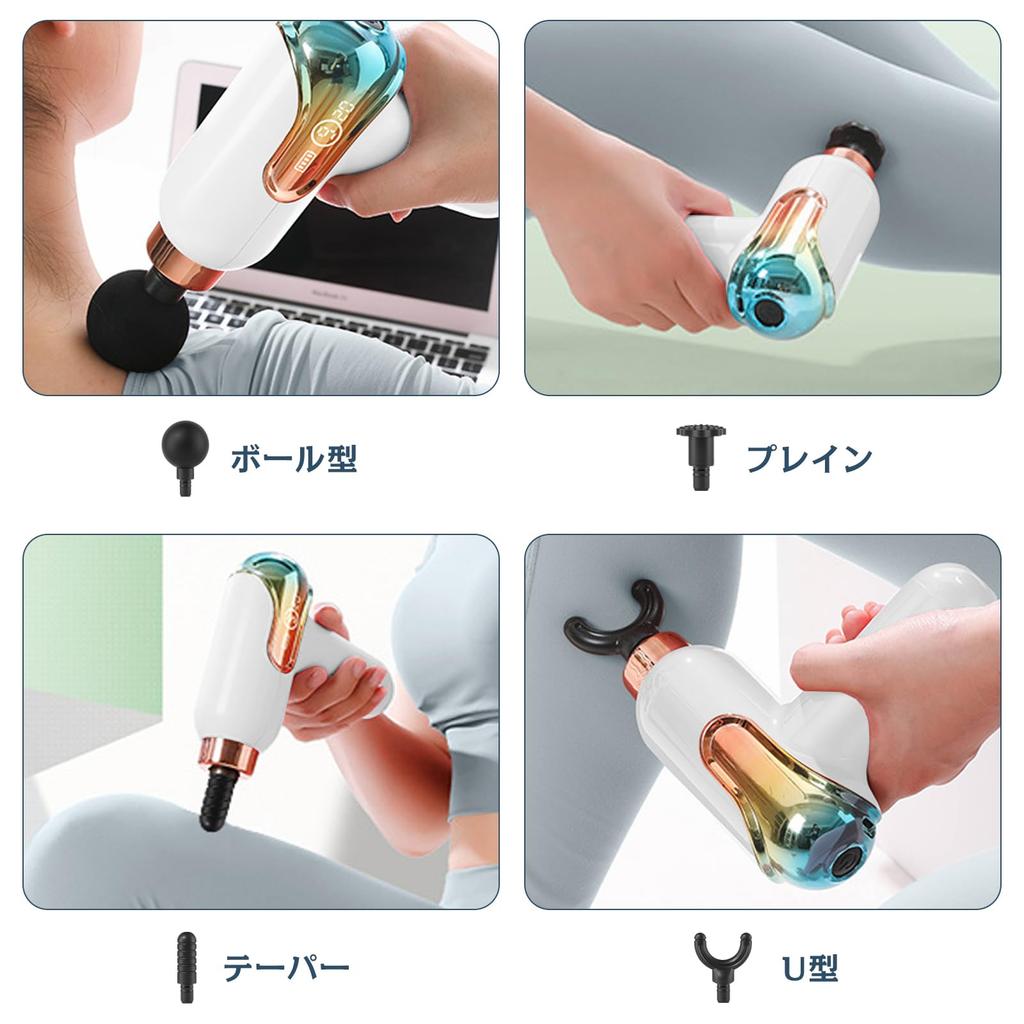 ボール型

プレイン

テーパー

U型