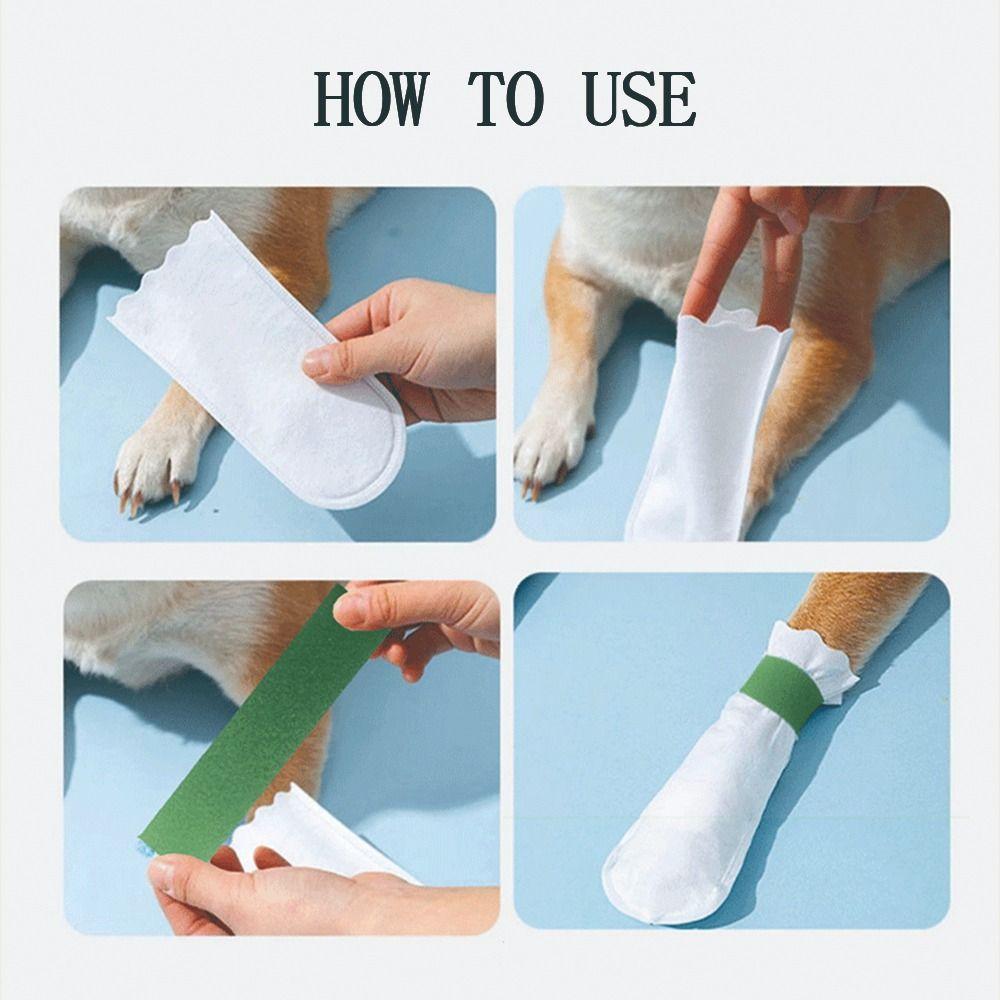 HOW TO USE