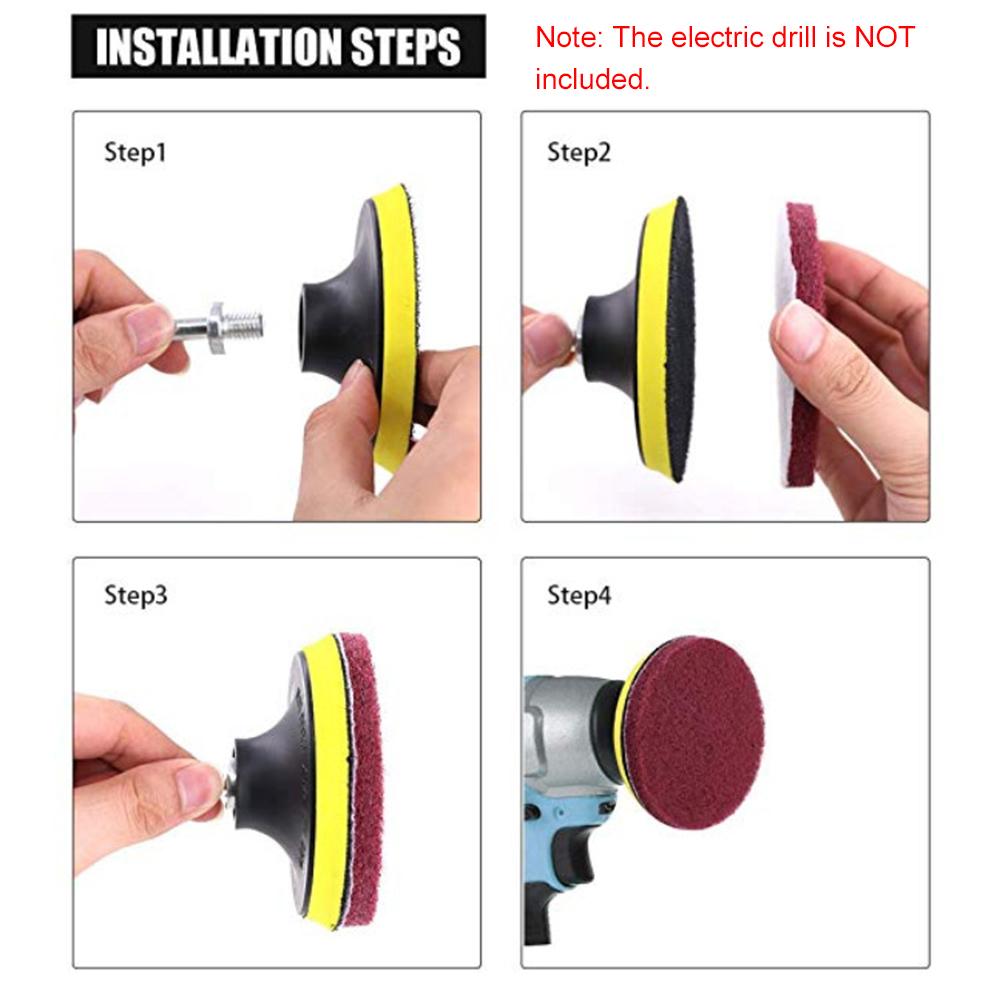 INSTALLATION STEPS

Note: The electric drill is NOT included.

Step1

Step2

Step3

Step4