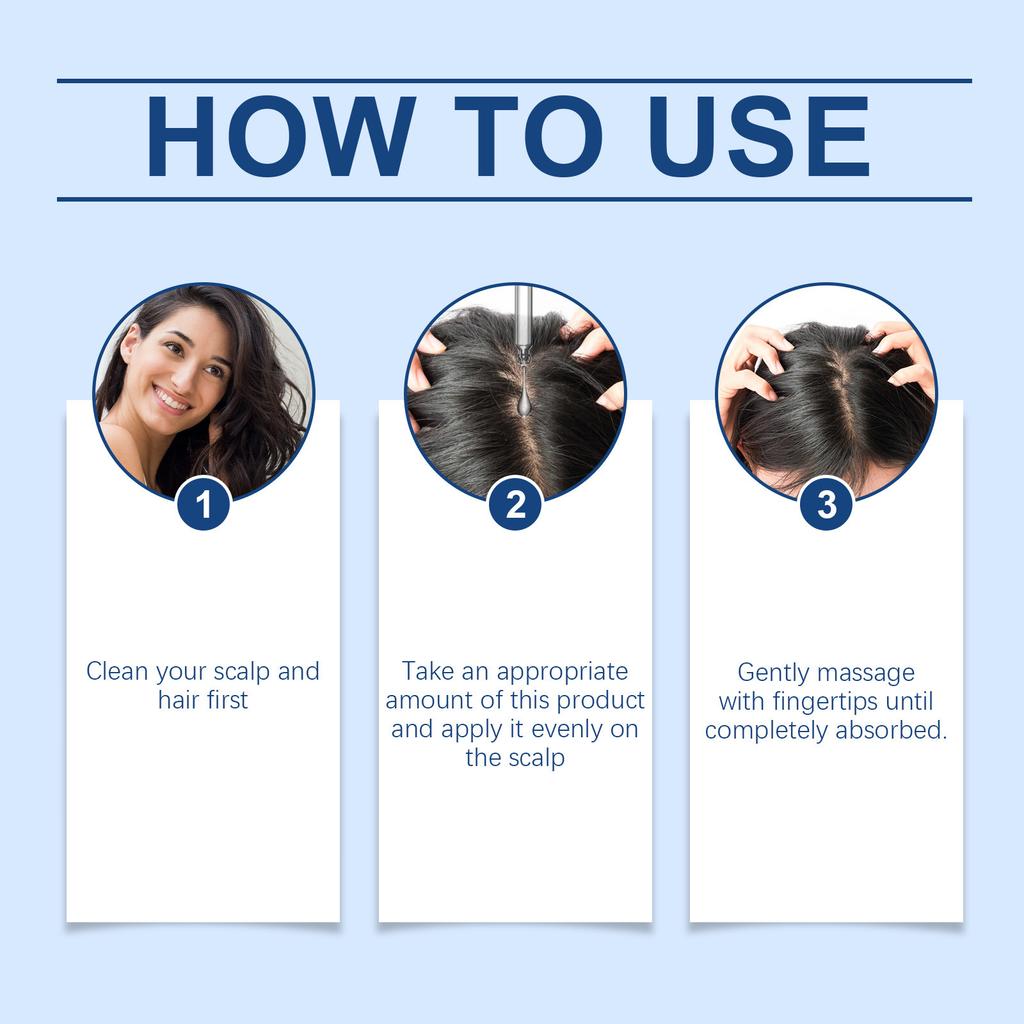 HOW TO USE

1

Clean your scalp and hair first

2

Take an appropriate amount of this product and apply it evenly on the scalp

3

Gently massage with fingertips until completely absorbed.