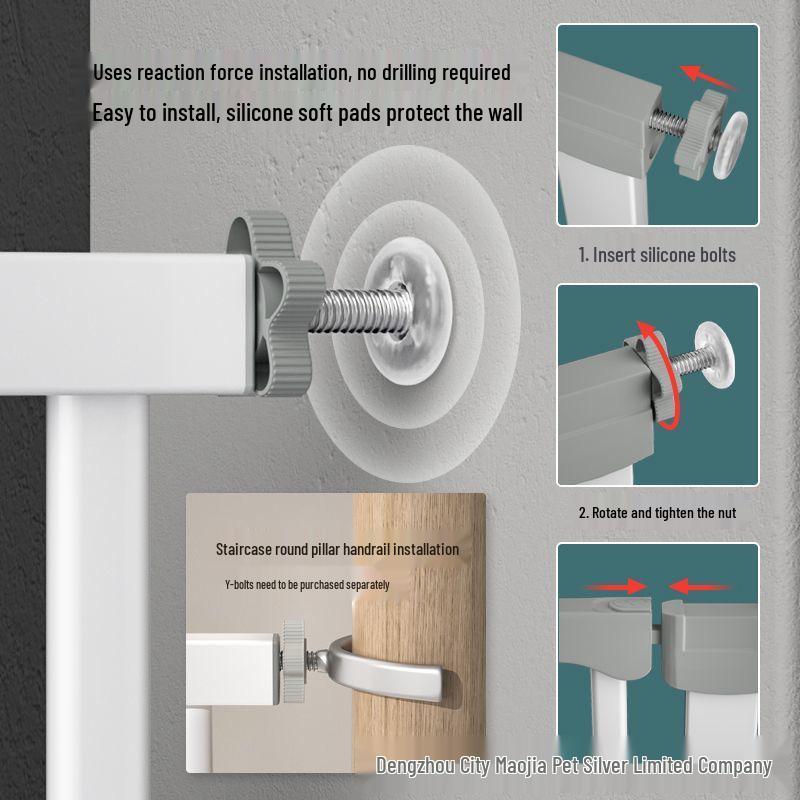 Uses reaction force installation, no drilling required
Easy to install, silicone soft pads protect the wall

1. Insert silicone bolts

2. Rotate and tighten the nut

Staircase round pillar handrail installation
Y-bolts need to be purchased separately

Dengzhou City Maojia Pet Silver Limited Company