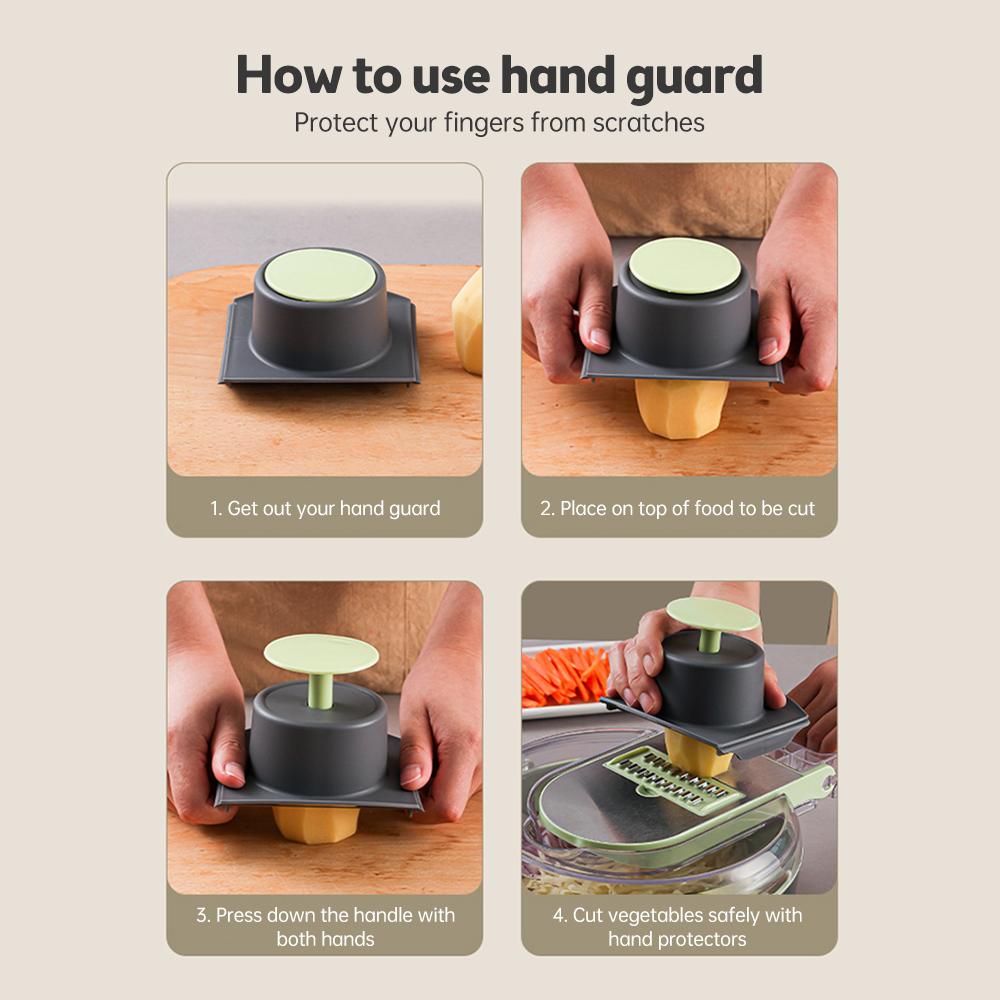 How to use hand guard
Protect your fingers from scratches

1. Get out your hand guard

2. Place on top of food to be cut

3. Press down the handle with both hands

4. Cut vegetables safely with hand protectors