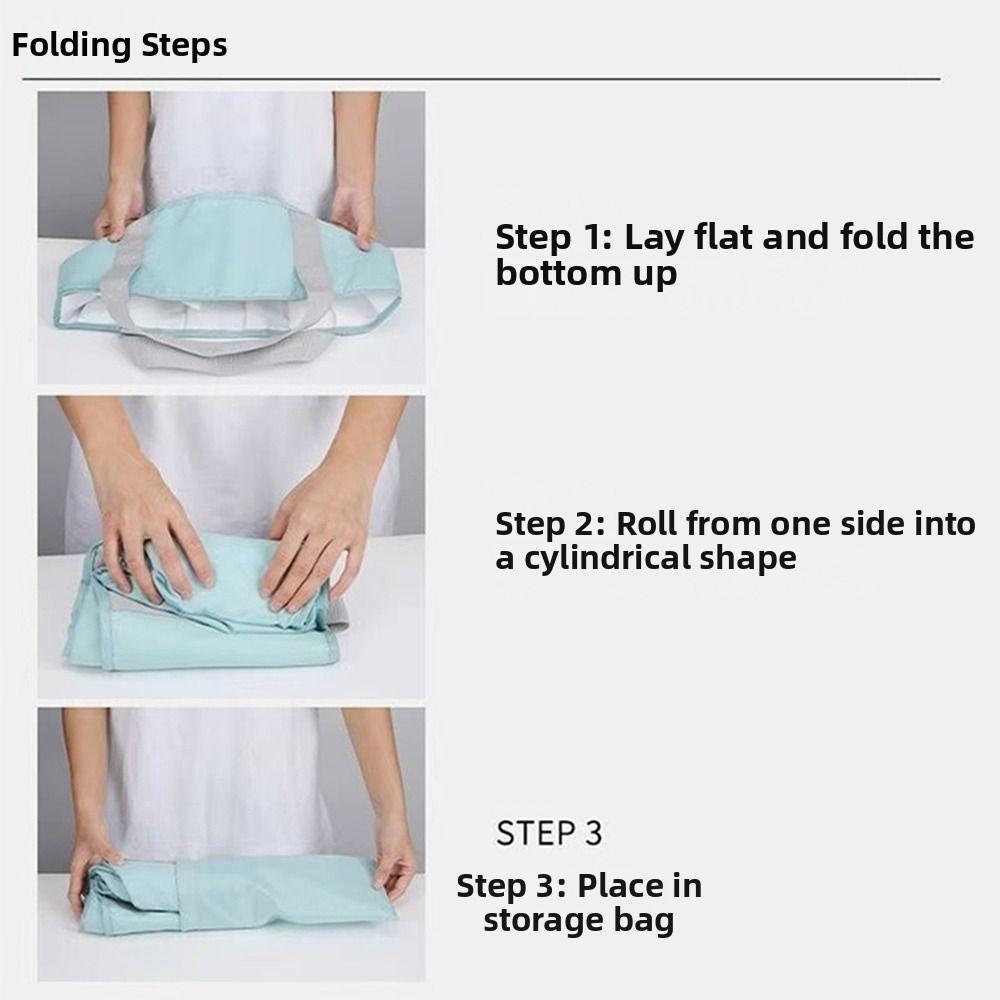 Folding Steps

Step 1: Lay flat and fold the bottom up

Step 2: Roll from one side into a cylindrical shape

STEP 3

Step 3: Place in storage bag