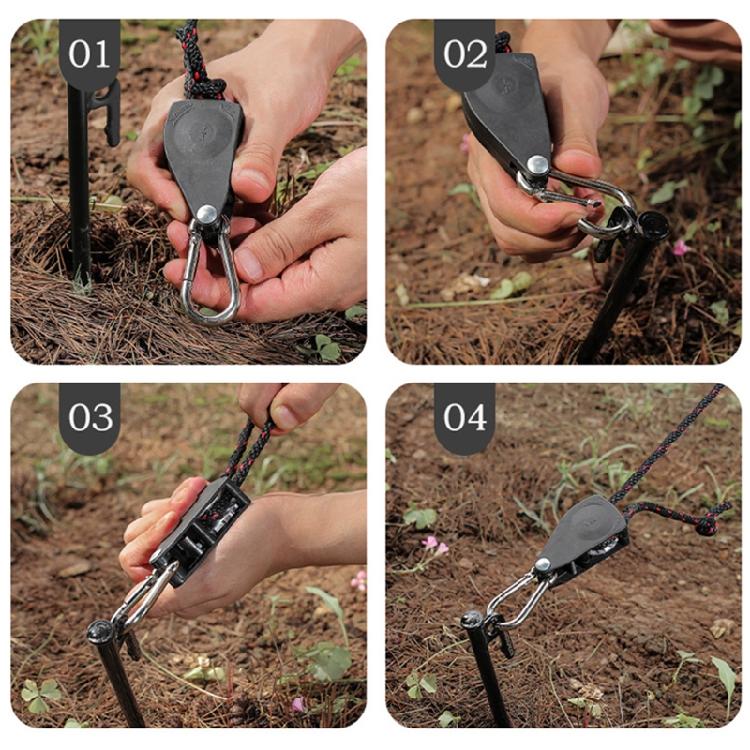 01

02

03

04