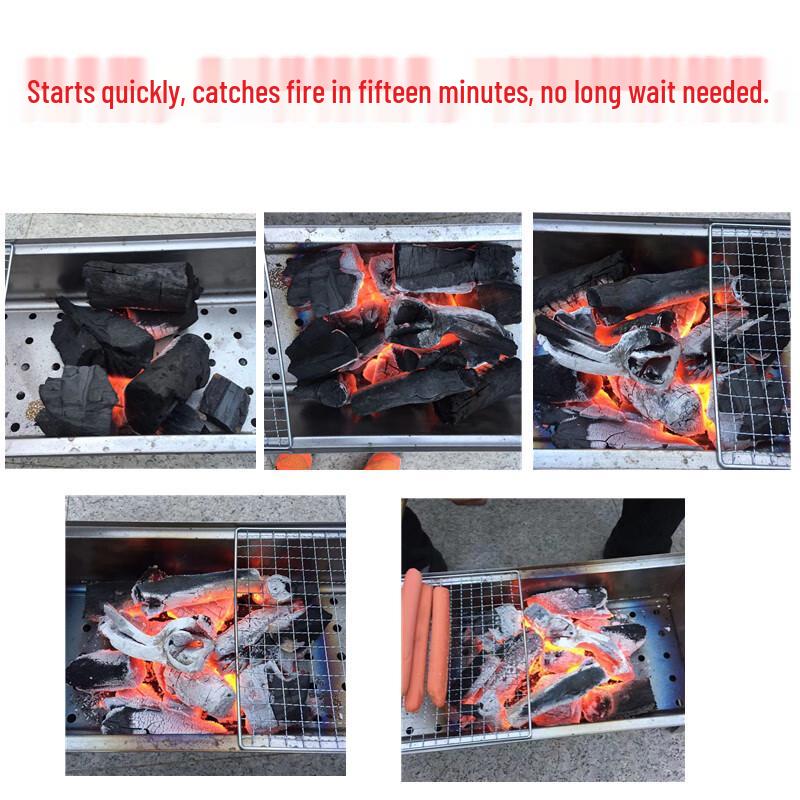 Starts quickly, catches fire in fifteen minutes, no long wait needed.