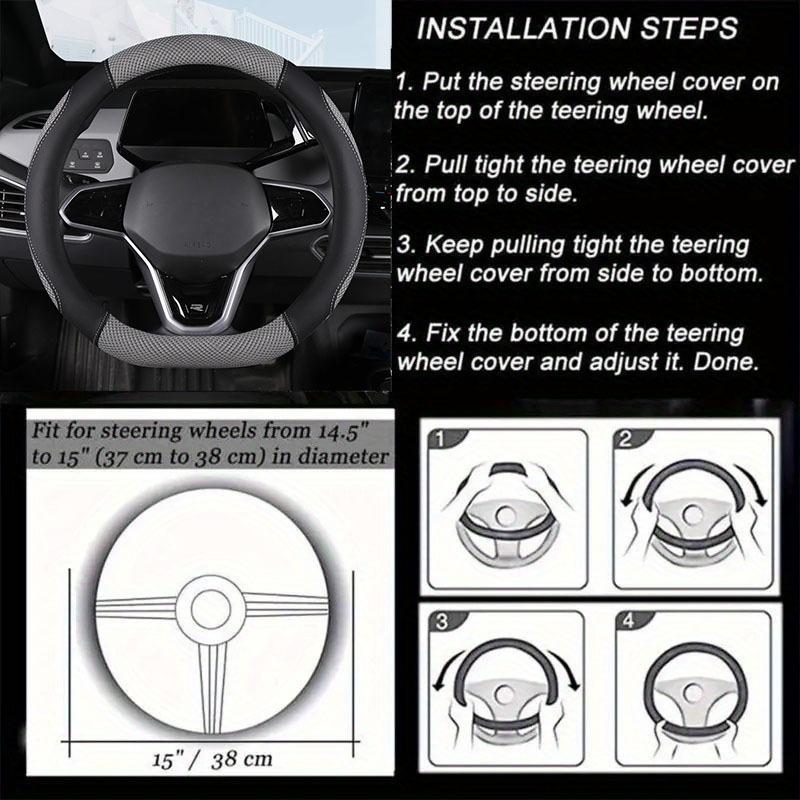 INSTALLATION STEPS

1. Put the steering wheel cover on the top of the teering wheel.

2. Pull tight the teering wheel cover from top to side.

3. Keep pulling tight the teering wheel cover from side to bottom.

4. Fix the bottom of the teering wheel cover and adjust it. Done.

Fit for steering wheels from 14.5" to 15" (37 cm to 38 cm) in diameter

15" / 38 cm

1

2

3

4