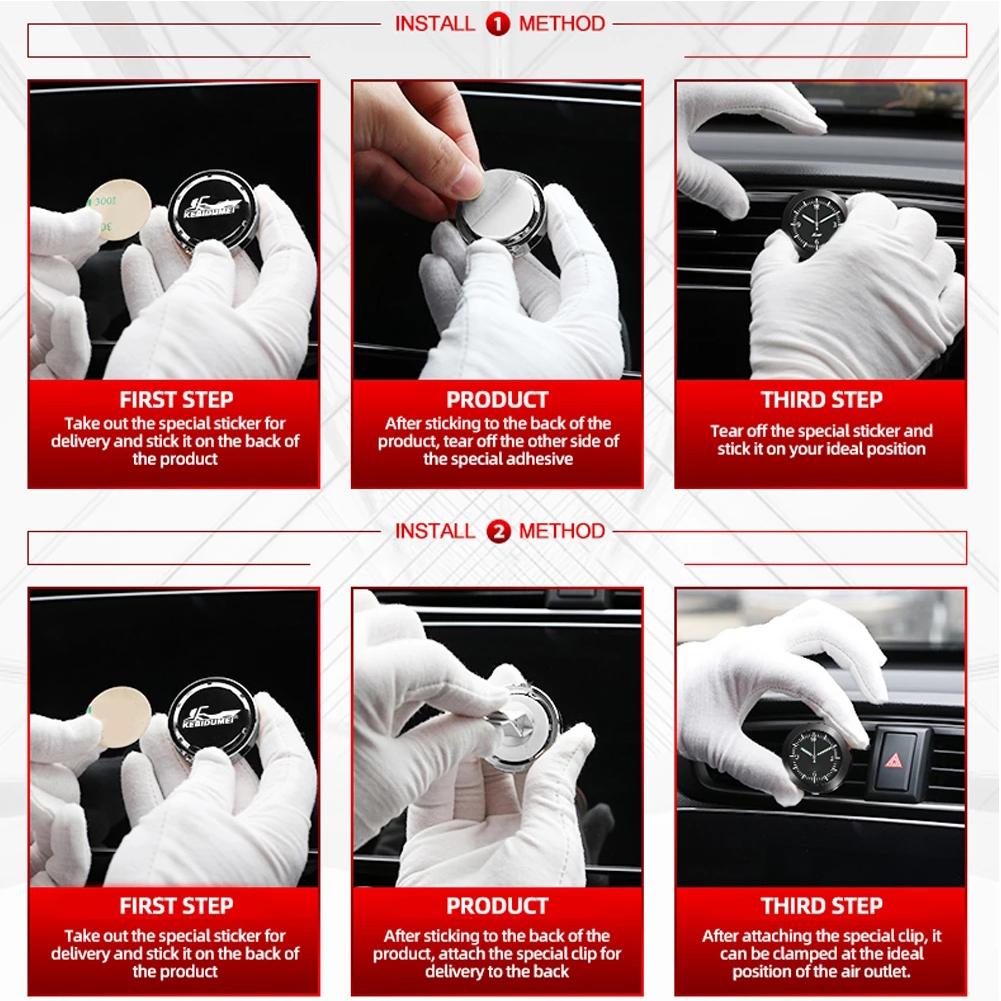 INSTALL 1 METHOD

KEBIDUMEI

FIRST STEP
Take out the special sticker for delivery and stick it on the back of the product

PRODUCT
After sticking to the back of the product, tear off the other side of the special adhesive

THIRD STEP
Tear off the special sticker and stick it on your ideal position

INSTALL 2 METHOD

KEBIDUMEI

FIRST STEP
Take out the special sticker for delivery and stick it on the back of the product

PRODUCT
After sticking to the back of the product, attach the special clip for delivery to the back

THIRD STEP
After attaching the special clip, it can be clamped at the ideal position of the air outlet.