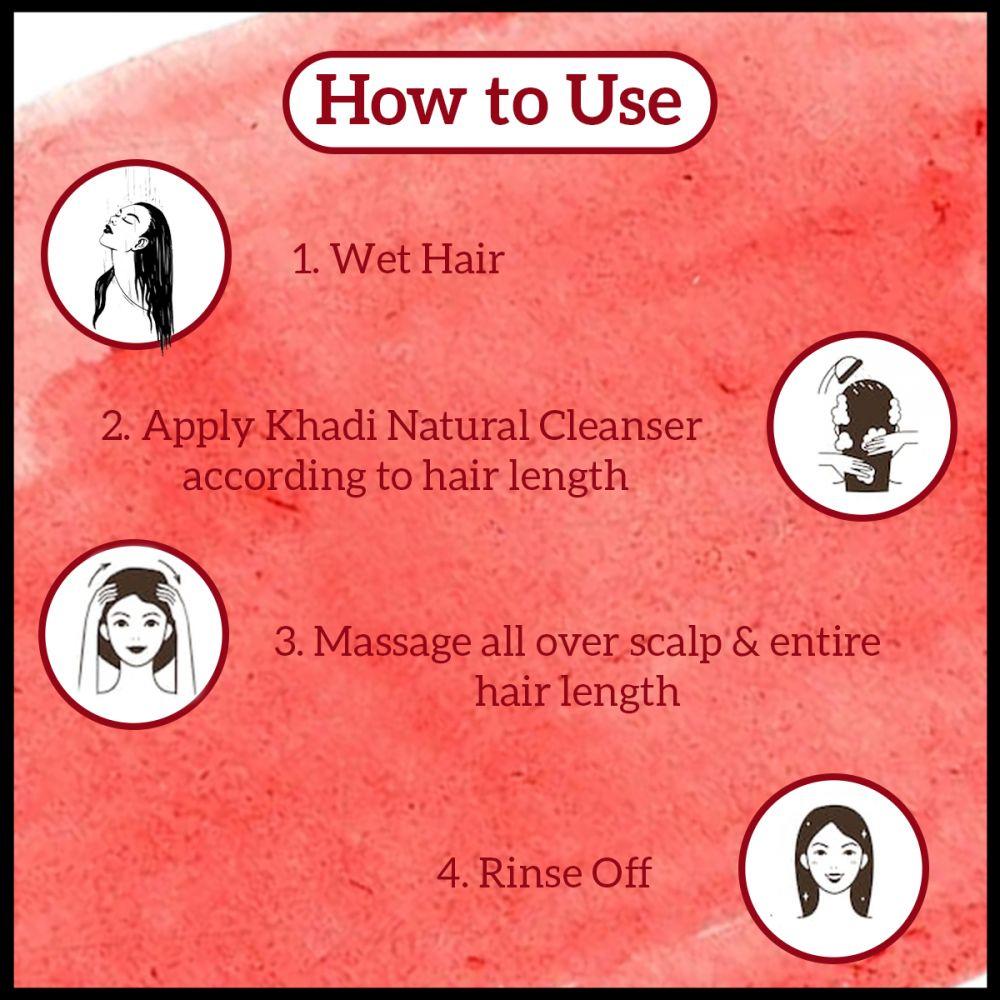 How to Use

1. Wet Hair

2. Apply Khadi Natural Cleanser according to hair length

3. Massage all over scalp & entire hair length

4. Rinse Off