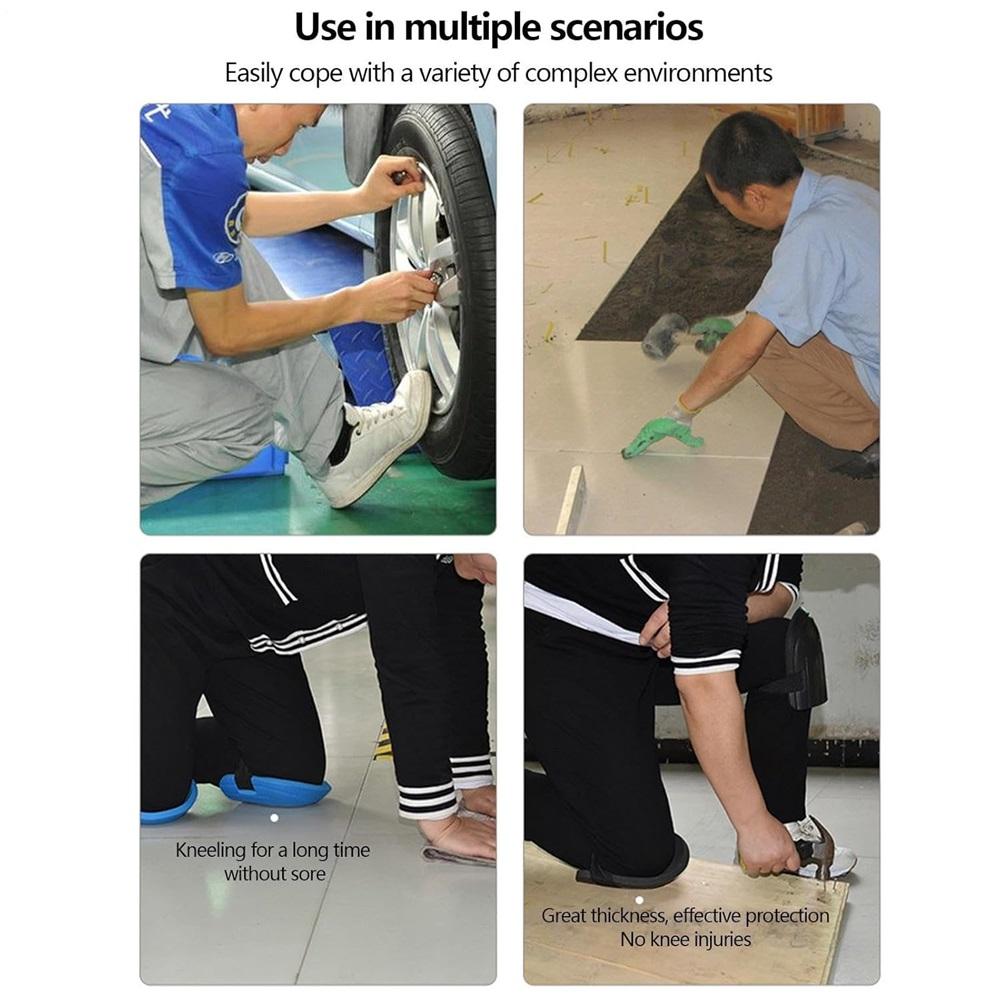 Use in multiple scenarios

Easily cope with a variety of complex environments

Kneeling for a long time without sore

Great thickness, effective protection
No knee injuries