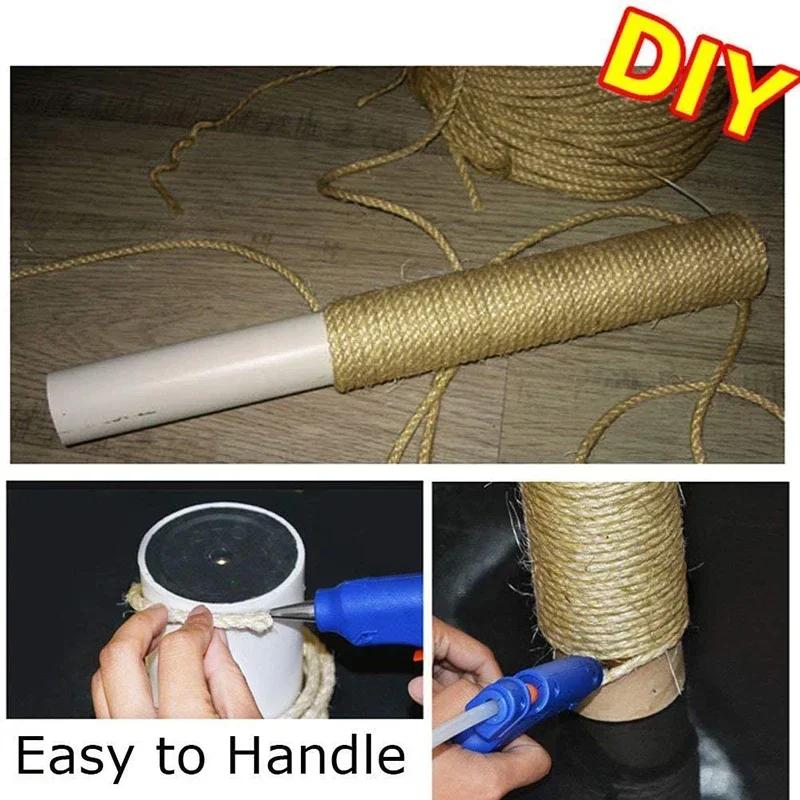 DIY

Easy to Handle