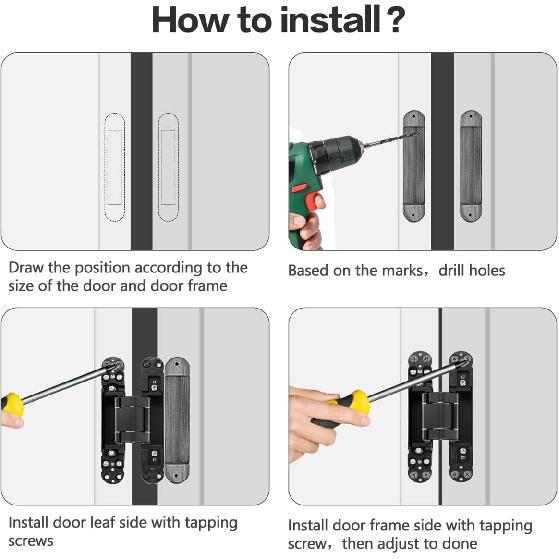 How to install ?

Draw the position according to the size of the door and door frame

Based on the marks，drill holes

Install door leaf side with tapping screws

Install door frame side with tapping screw，then adjust to done