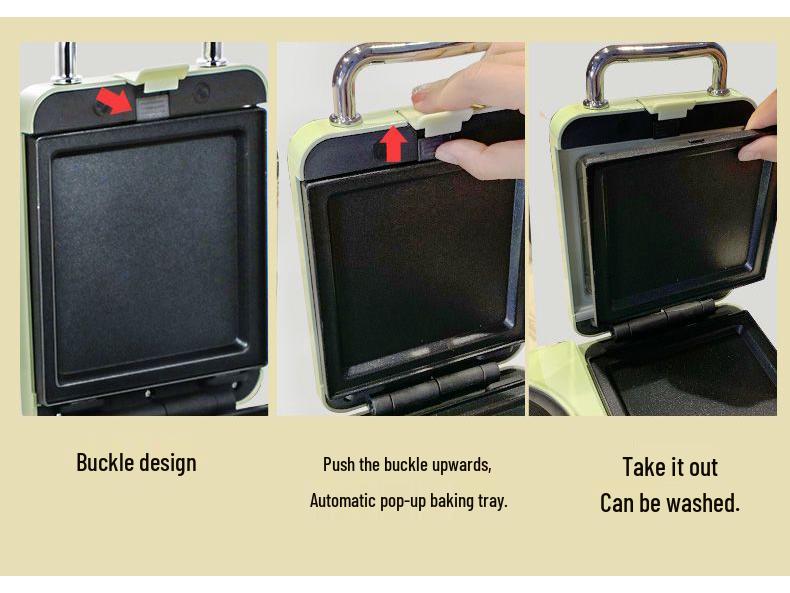 Buckle design

Push the buckle upwards,
Automatic pop-up baking tray.

Take it out
Can be washed.