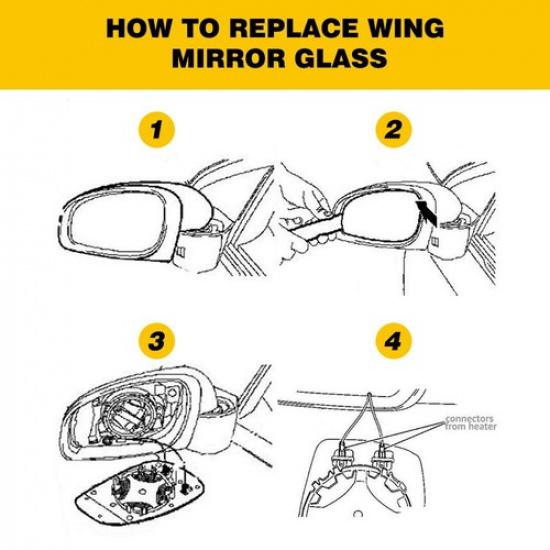 HOW TO REPLACE WING MIRROR GLASS

1

2

3

4

connectors from heater