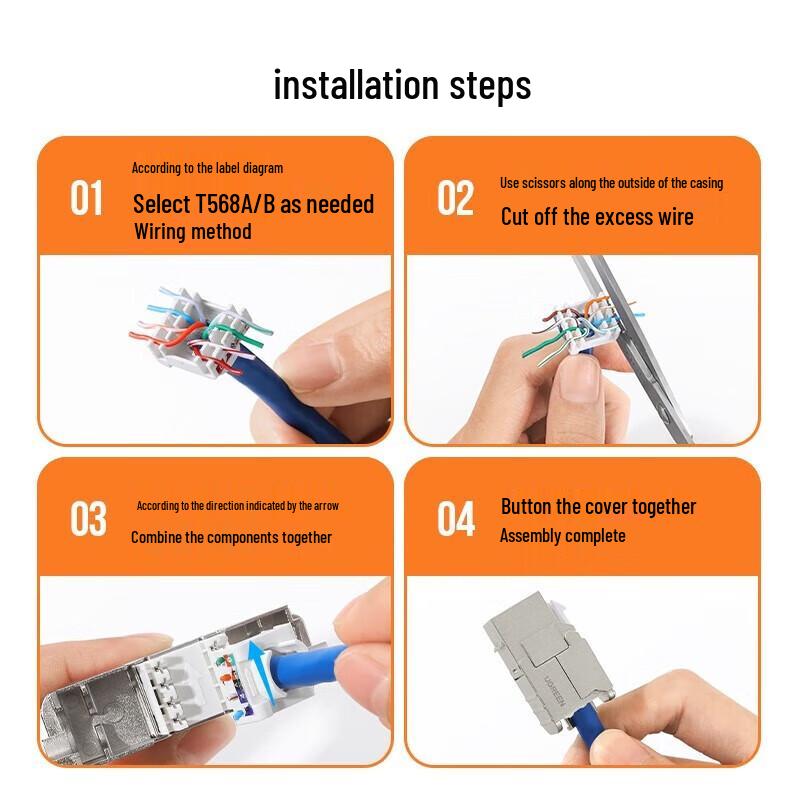 installation steps

01
According to the label diagram
Select T568A/B as needed
Wiring method

02
Use scissors along the outside of the casing
Cut off the excess wire

03
According to the direction indicated by the arrow
Combine the components together

04
Button the cover together
Assembly complete

UGREEN