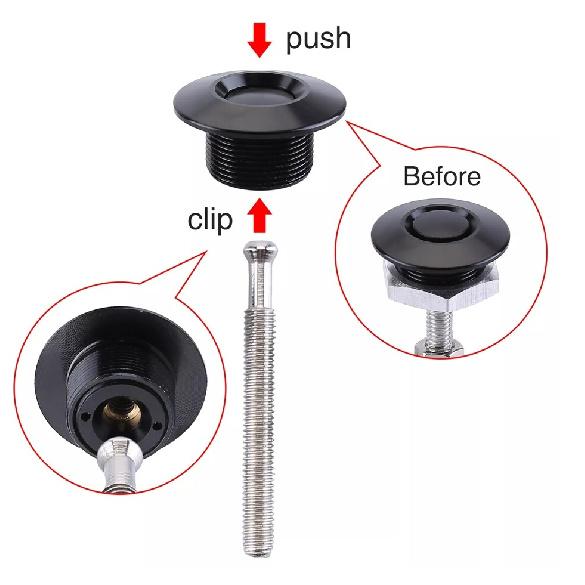 push

Before

clip