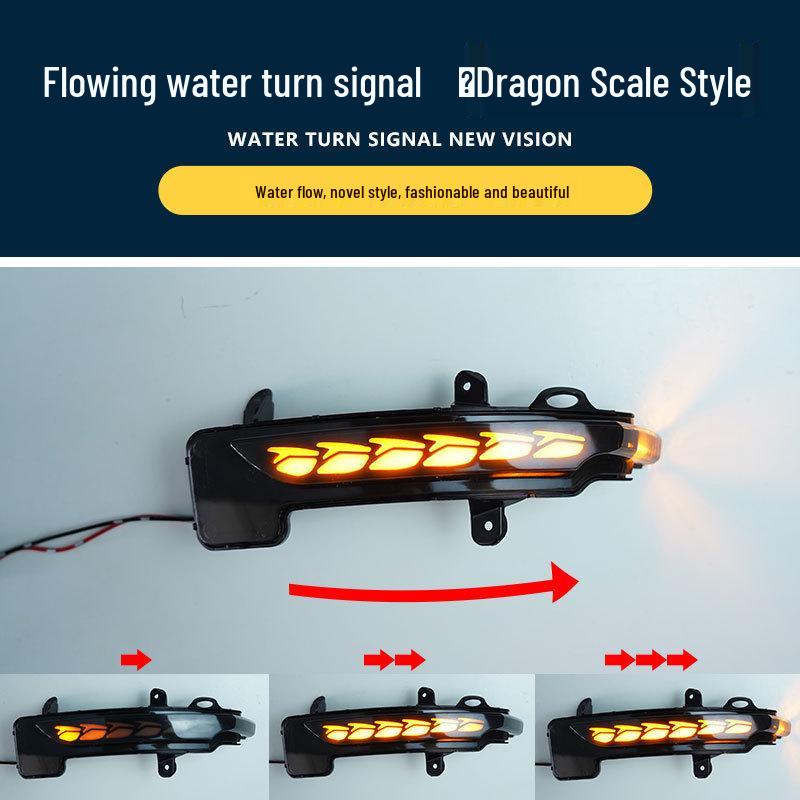 Flowing water turn signal ?Dragon Scale Style

WATER TURN SIGNAL NEW VISION

Water flow, novel style, fashionable and beautiful