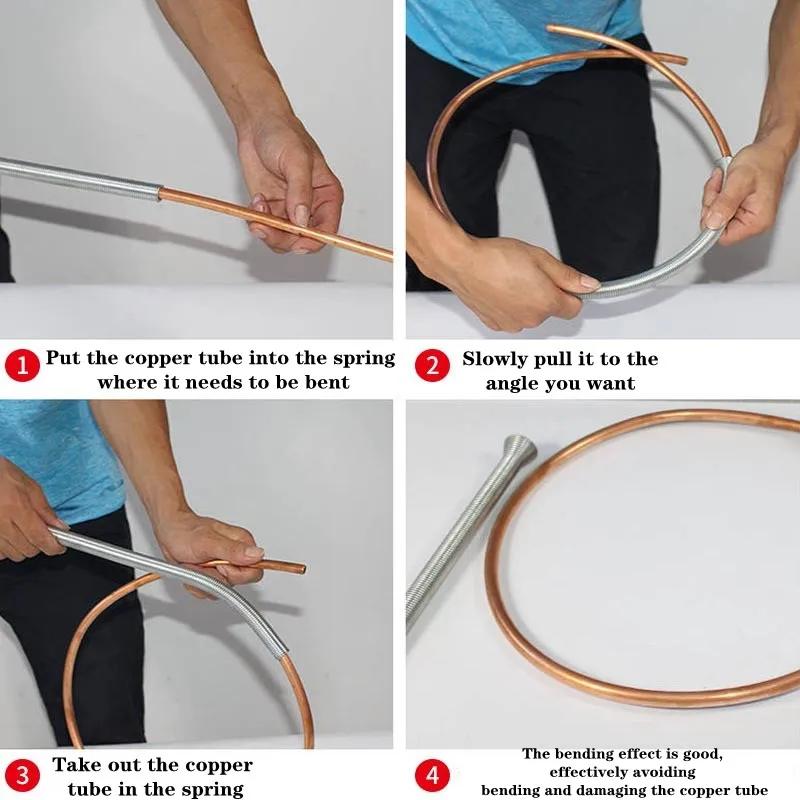 1 Put the copper tube into the spring where it needs to be bent

2 Slowly pull it to the angle you want

3 Take out the copper tube in the spring

4 The bending effect is good, effectively avoiding bending and damaging the copper tube