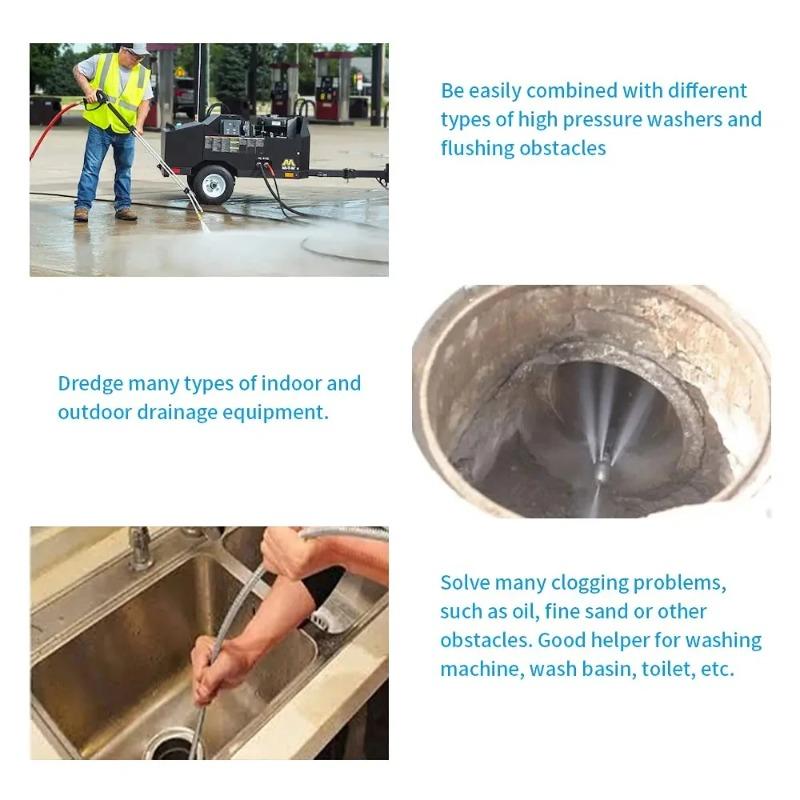 Be easily combined with different types of high pressure washers and flushing obstacles

Dredge many types of indoor and outdoor drainage equipment.

Solve many clogging problems, such as oil, fine sand or other obstacles. Good helper for washing machine, wash basin, toilet, etc.