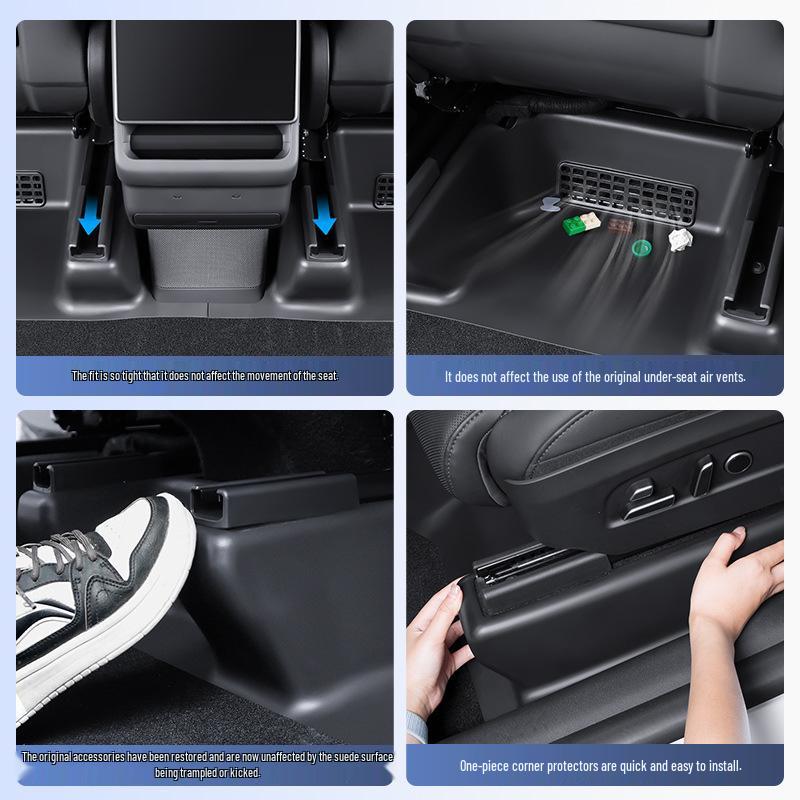 The fit is so tight that it does not affect the movement of the seat.

It does not affect the use of the original under-seat air vents.

The original accessories have been restored and are now unaffected by the suede surface being trampled or kicked.

One-piece corner protectors are quick and easy to install.