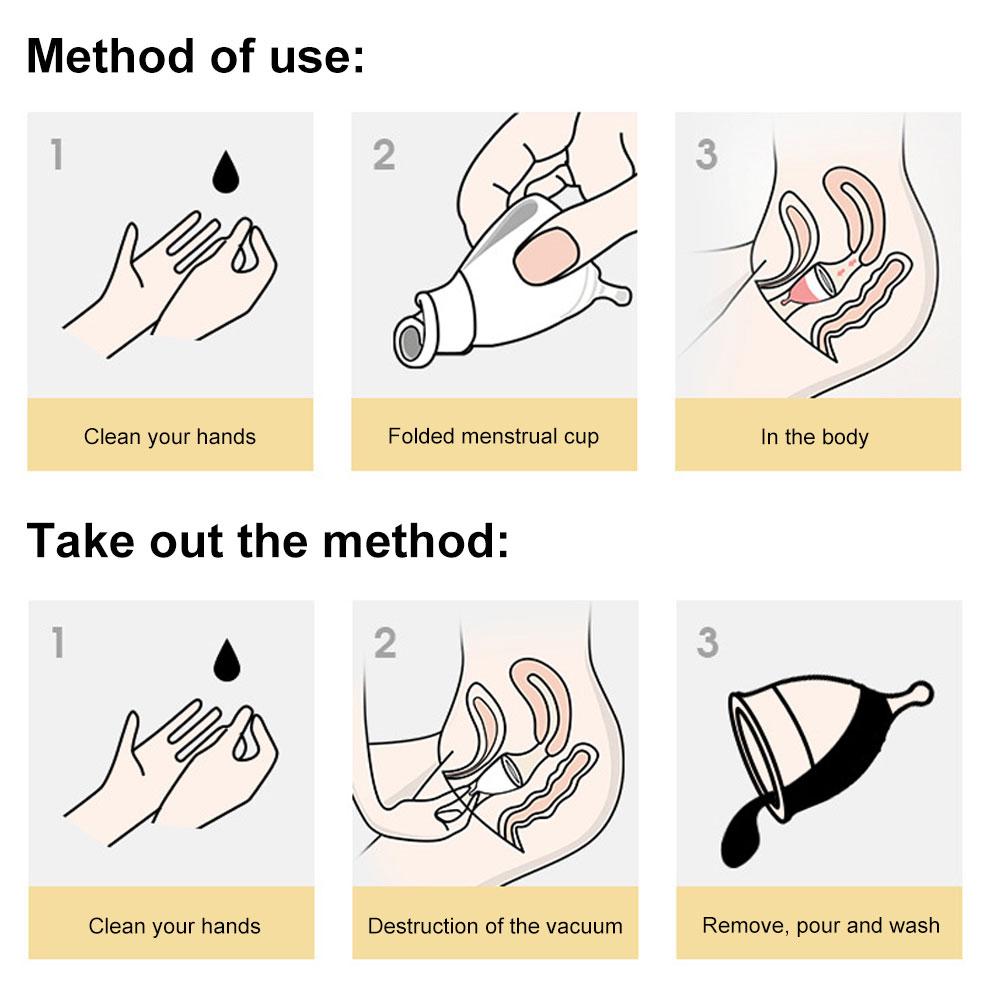 Method of use:

1

Clean your hands

2

Folded menstrual cup

3

In the body

Take out the method:

1

Clean your hands

2

Destruction of the vacuum

3

Remove, pour and wash