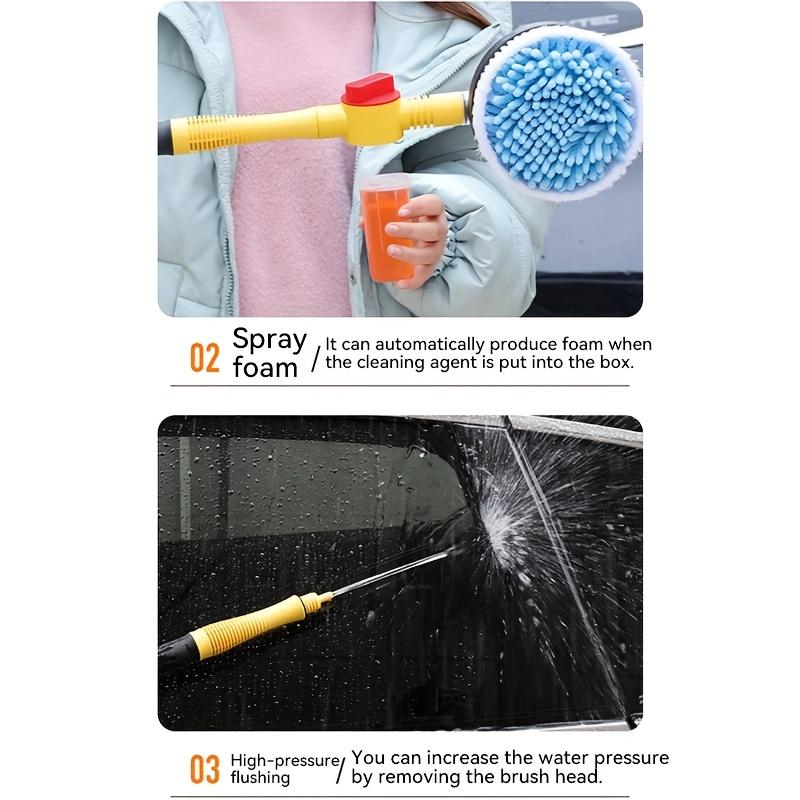 02 Spray foam / It can automatically produce foam when the cleaning agent is put into the box.

03 High-pressure flushing / You can increase the water pressure by removing the brush head.