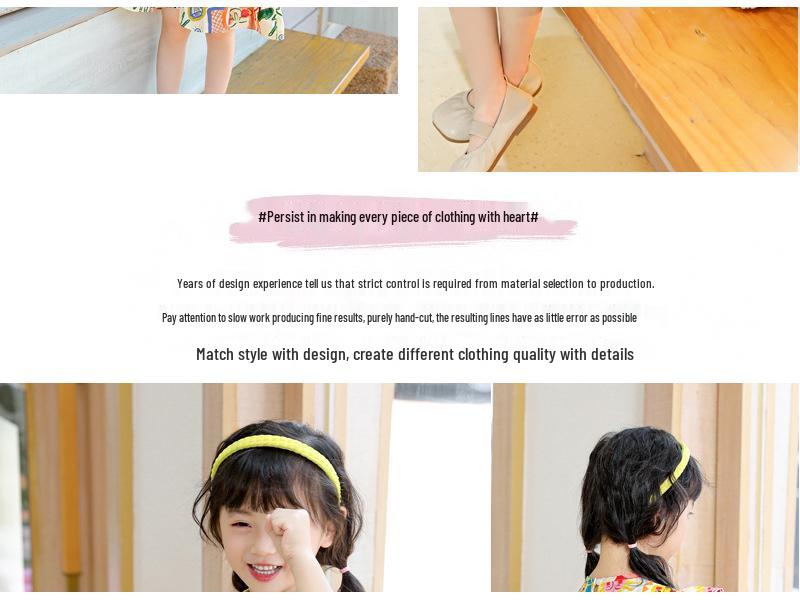 #Persist in making every piece of clothing with heart#

Years of design experience tell us that strict control is required from material selection to production.

Pay attention to slow work producing fine results, purely hand-cut, the resulting lines have as little error as possible

Match style with design, create different clothing quality with details