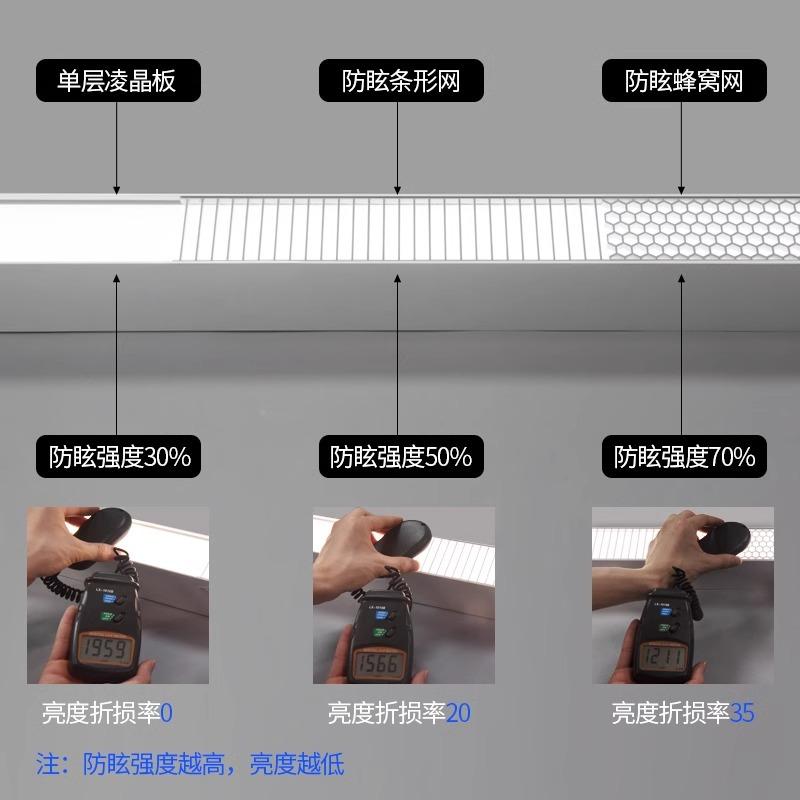 单层凌晶板

防眩条形网

防眩蜂窝网

防眩强度30%

防眩强度50%

防眩强度70%

1959

1566

1211

亮度折损率0

亮度折损率20

亮度折损率35

注：防眩强度越高，亮度越低