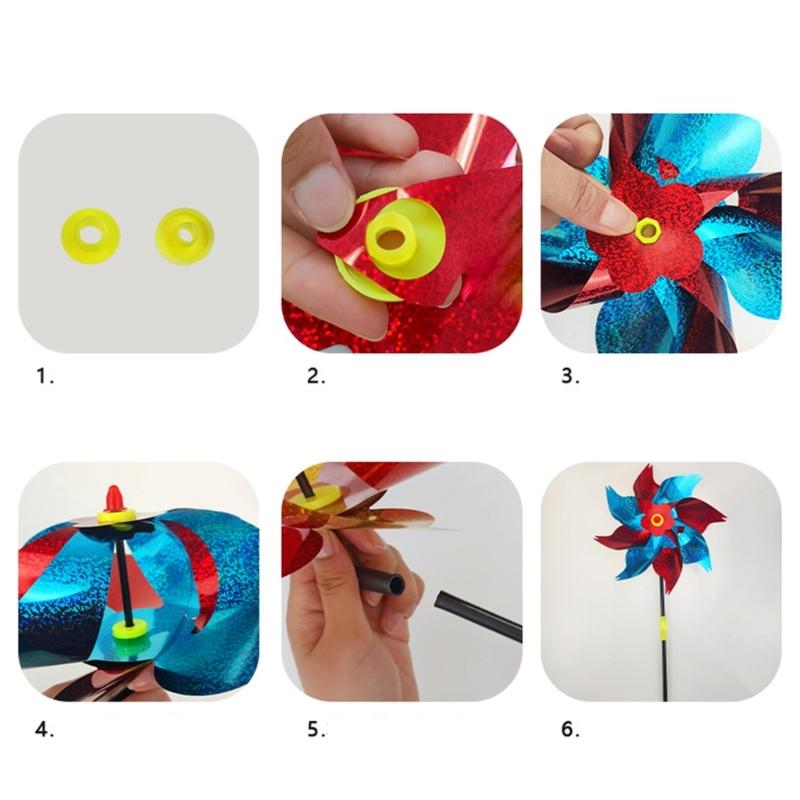 1.

2.

3.

4.

5.

6.