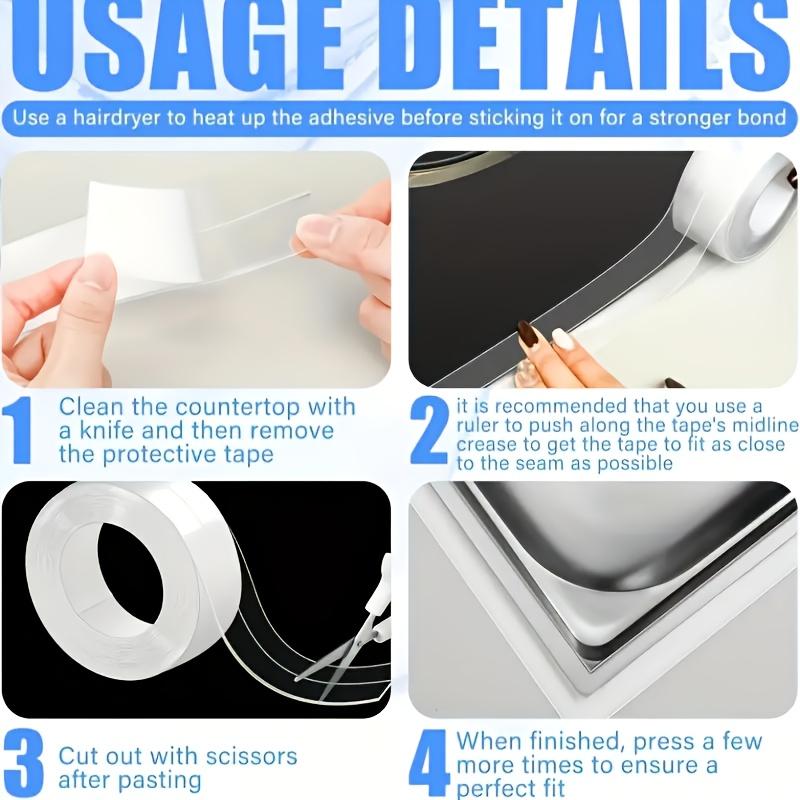 USAGE DETAILS

Use a hairdryer to heat up the adhesive before sticking it on for a stronger bond

1 Clean the countertop with a knife and then remove the protective tape

2 it is recommended that you use a ruler to push along the tape's midline crease to get the tape to fit as close to the seam as possible

3 Cut out with scissors after pasting

4 When finished, press a few more times to ensure a perfect fit